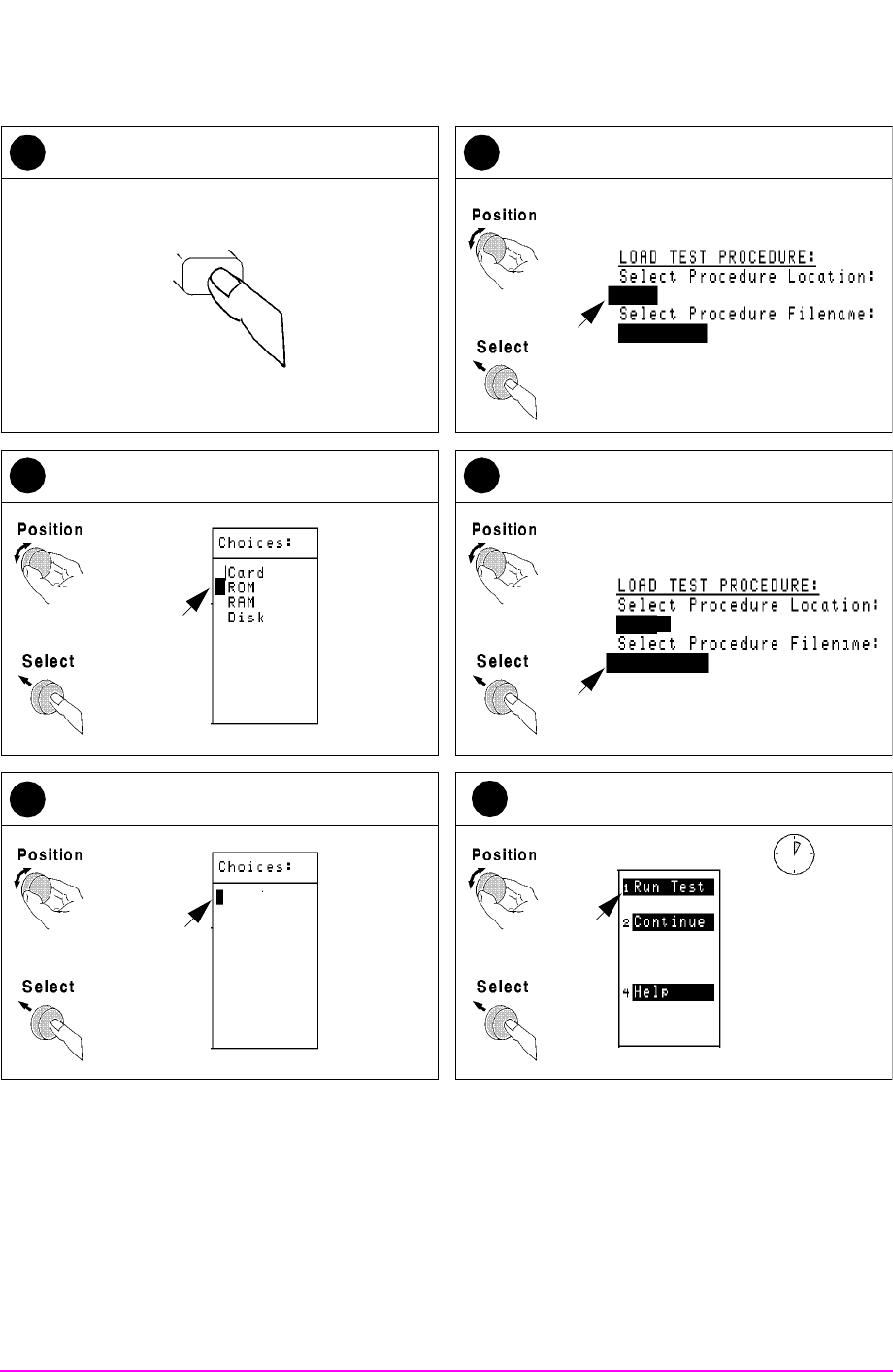 Position

Select

LOAD TEST PROCEDURE:
Select Procedure Location:
Select Procedure Filename:

Position

Select

Choices:
Card
ROM
RAM
Disk

Position

Select

LOAD TEST PROCEDURE:
Select Procedure Location:
Select Procedure Filename:

Position

Select

Choices:

Position

Select

1 Run Test
2 Continue
4 Help