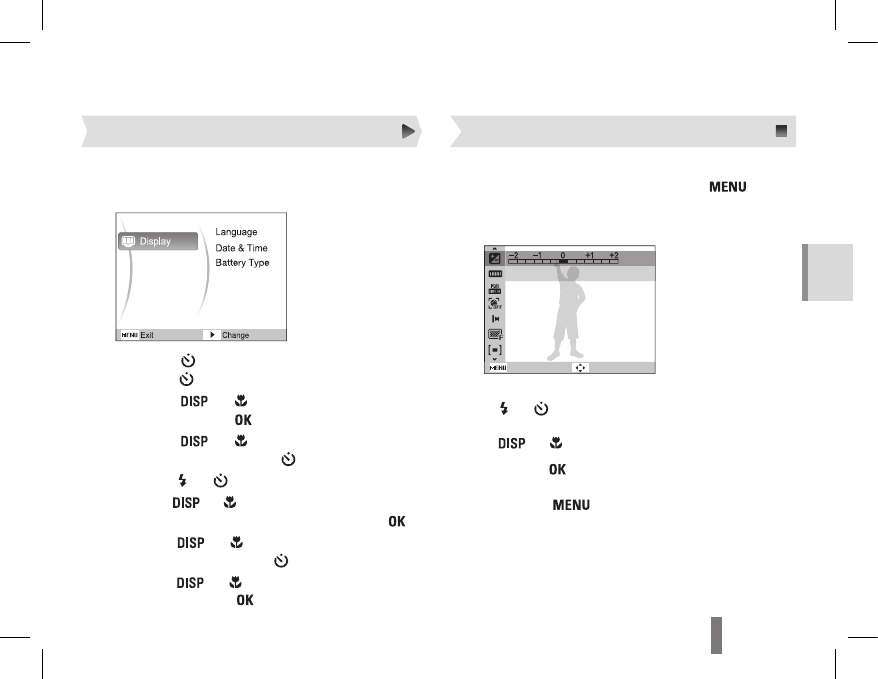 Display
Language
Date & Time
Battery Type
MENU Exit
Change

DISP
OK
DISP
DISP
OK
DISP
DISP
OK

MENU

−2 −1 0 +1 +2
MENU

DISP
OK
MENU