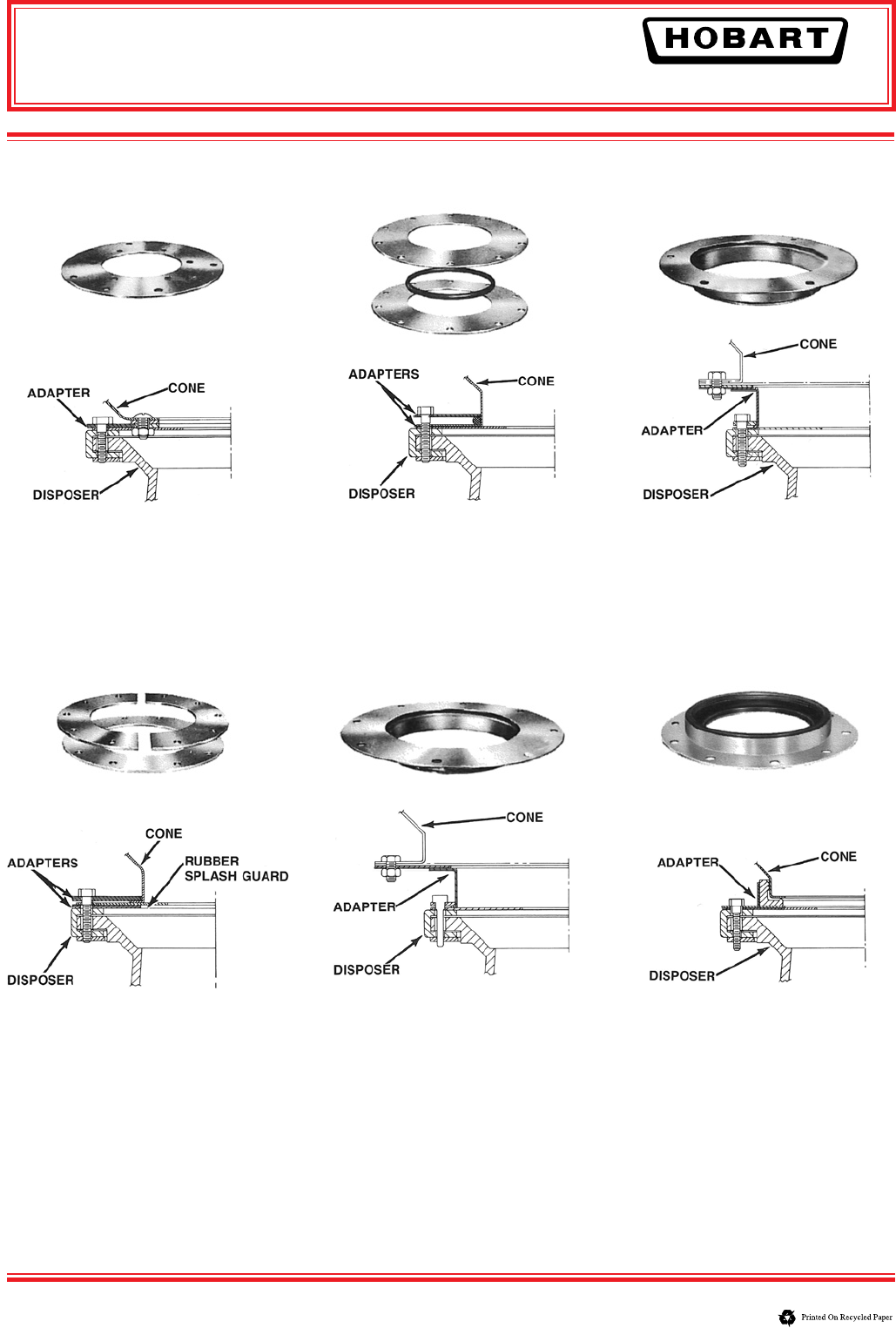 HOBART

ADAPTER
CONE
DISPOSER

ADAPTERS
CONE
DISPOSER

CONE
ADAPTER
DISPOSER

CONE
ADAPTERS
RUBBER SPLASH GUARD
DISPOSER

CONE
ADAPTER
DISPOSER

ADAPTER
CONE
DISPOSER

Printed On Recycled Paper