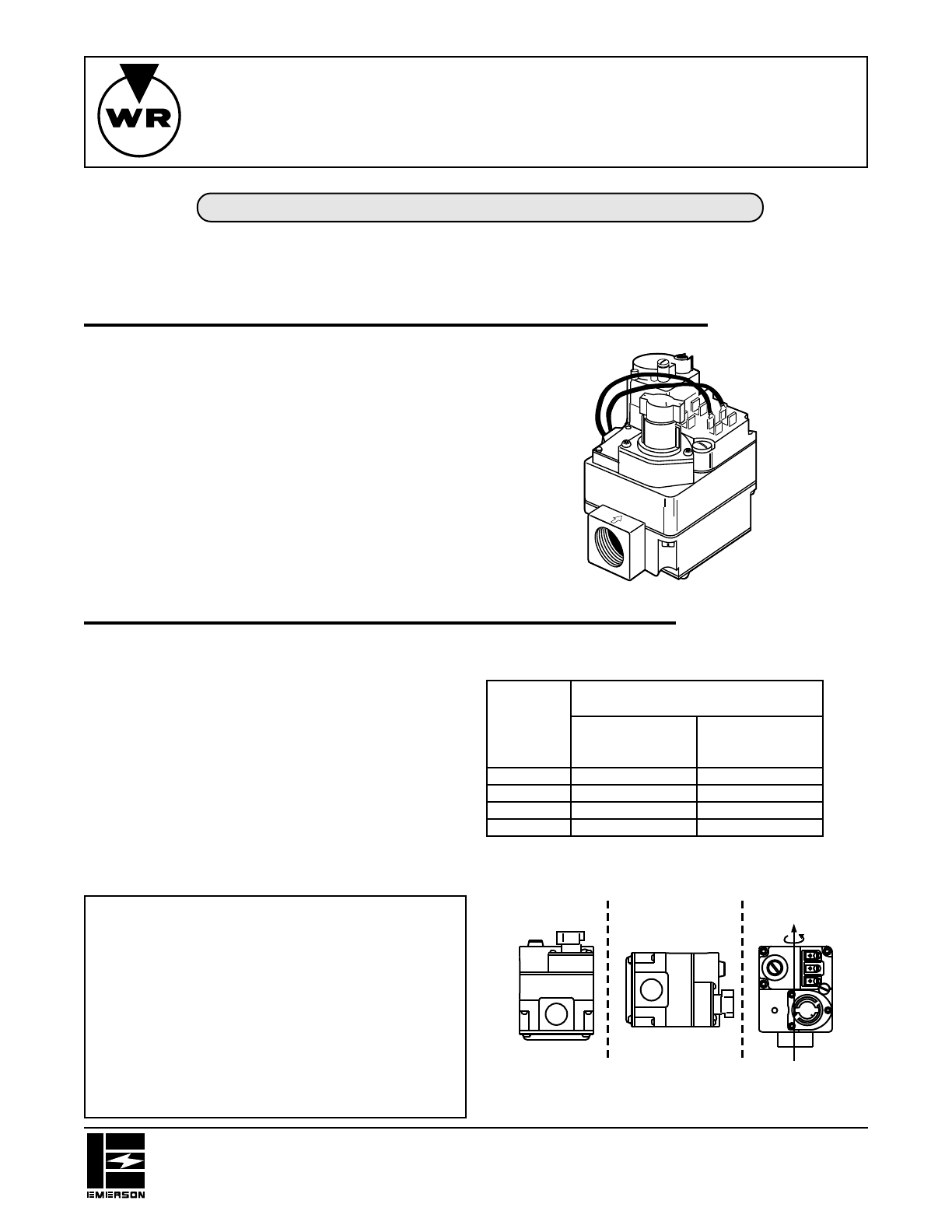 WR

EMERSON