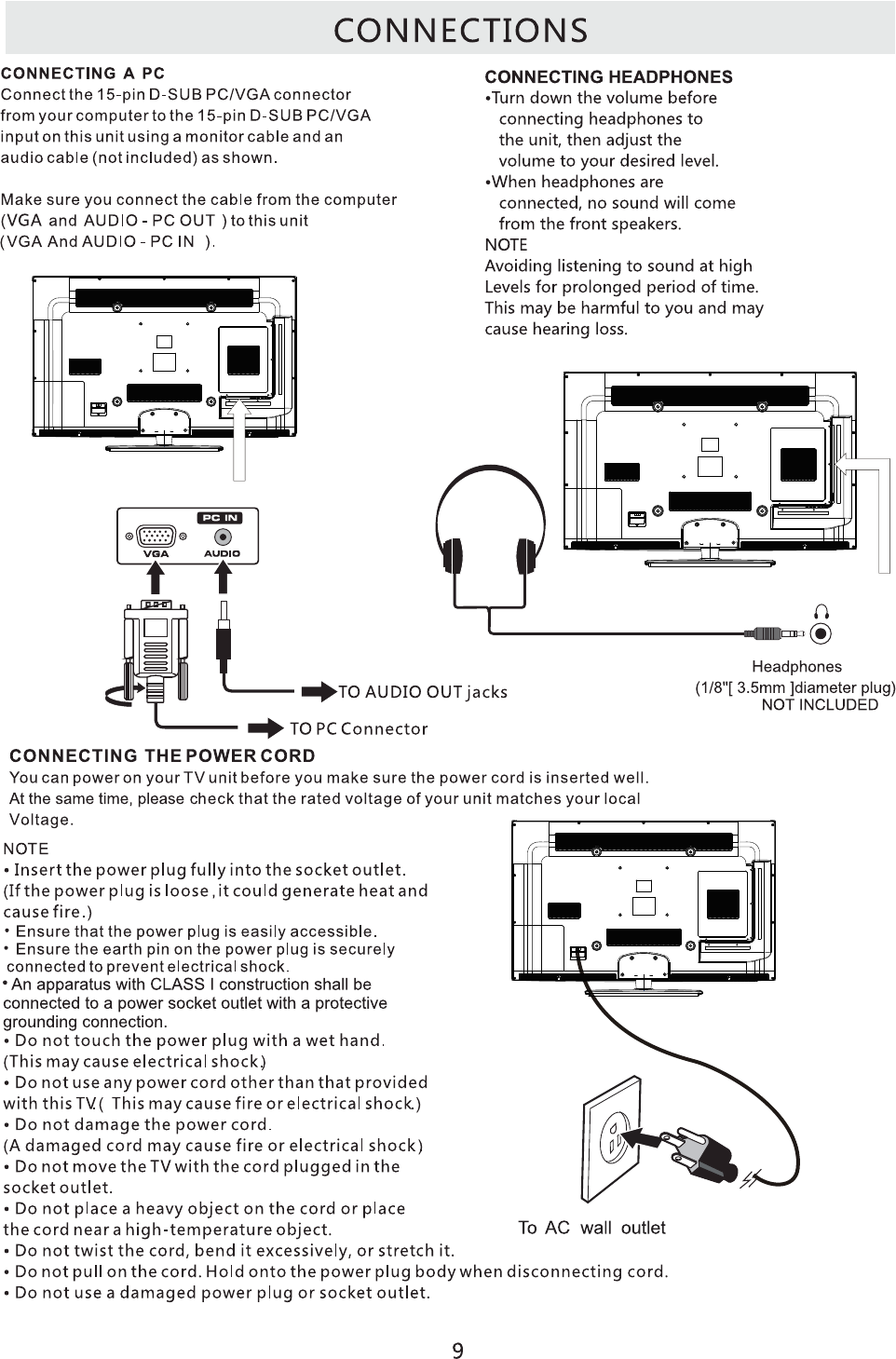 CONNECTIONS

CONNECTING A PC
Connect the 15-pin D-SUB PC/VGA connector from your computer to the 15-pin D-SUB PC/VGA input on this unit using a monitor cable and an audio cable (not included) as shown.

Make sure you connect the cable from the computer (VGA and AUDIO - PC OUT ) to this unit (VGA And AUDIO - PC IN ).

PC IN
VGA
AUDIO

TO AUDIO OUT jacks

TO PC Connector

CONNECTING HEADPHONES
•Turn down the volume before connecting headphones to the unit, then adjust the volume to your desired level.
•When headphones are connected, no sound will come from the front speakers.
NOTE
Avoiding listening to sound at high Levels for prolonged period of time. This may be harmful to you and may cause hearing loss.

Headphones
(1/8"[ 3.5mm ]diameter plug)
NOT INCLUDED

CONNECTING THE POWER CORD
You can power on your TV unit before you make sure the power cord is inserted well.
At the same time, please check that the rated voltage of your unit matches your local Voltage.

NOTE
• Insert the power plug fully into the socket outlet.
(If the power plug is loose , it could generate heat and cause fire.)
• Ensure that the power plug is easily accessible.
• Ensure the earth pin on the power plug is securely connected to prevent electrical shock.
• An apparatus with CLASS I construction shall be connected to a power socket outlet with a protective grounding connection.
• Do not touch the power plug with a wet hand.
(This may cause electrical shock.)
• Do not use any power cord other than that provided with this TV.( This may cause fire or electrical shock.)
• Do not damage the power cord.
(A damaged cord may cause fire or electrical shock)
• Do not move the TV with the cord plugged in the socket outlet.
• Do not place a heavy object on the cord or place the cord near a high-temperature object.
• Do not twist the cord, bend it excessively, or stretch it.
• Do not pull on the cord. Hold onto the power plug body when disconnecting cord.
• Do not use a damaged power plug or socket outlet.

To AC wall outlet

9