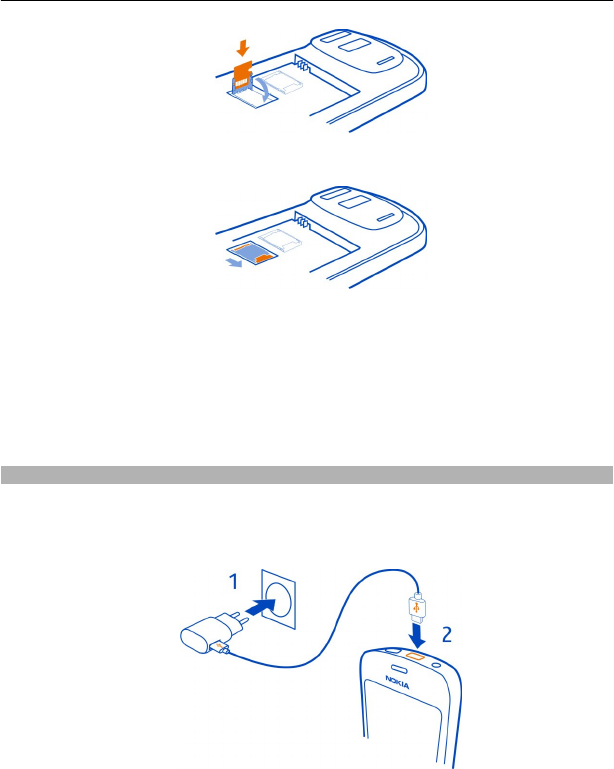 1

2

NOKIA