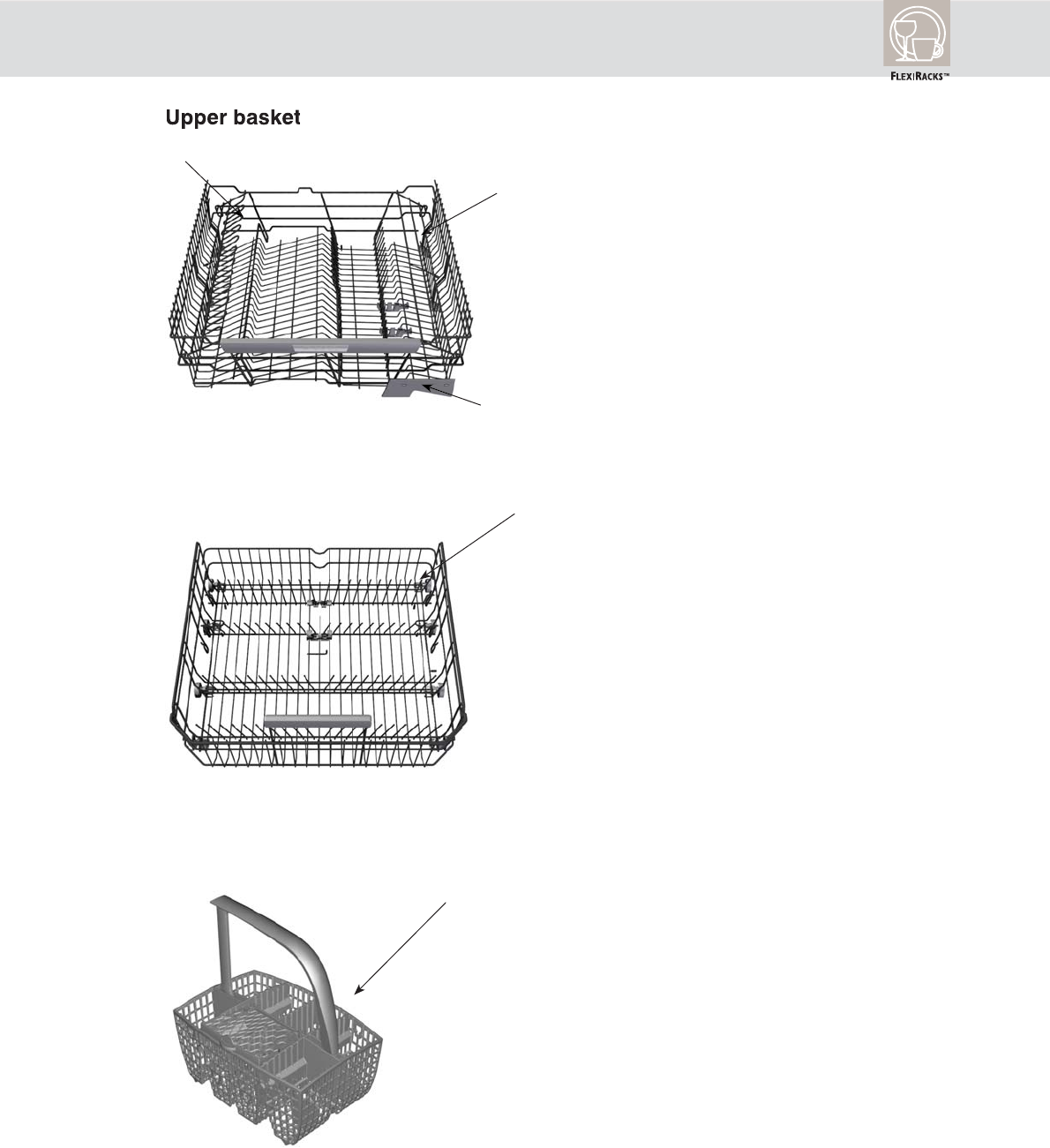 FLEXIRACKS™

Upper basket