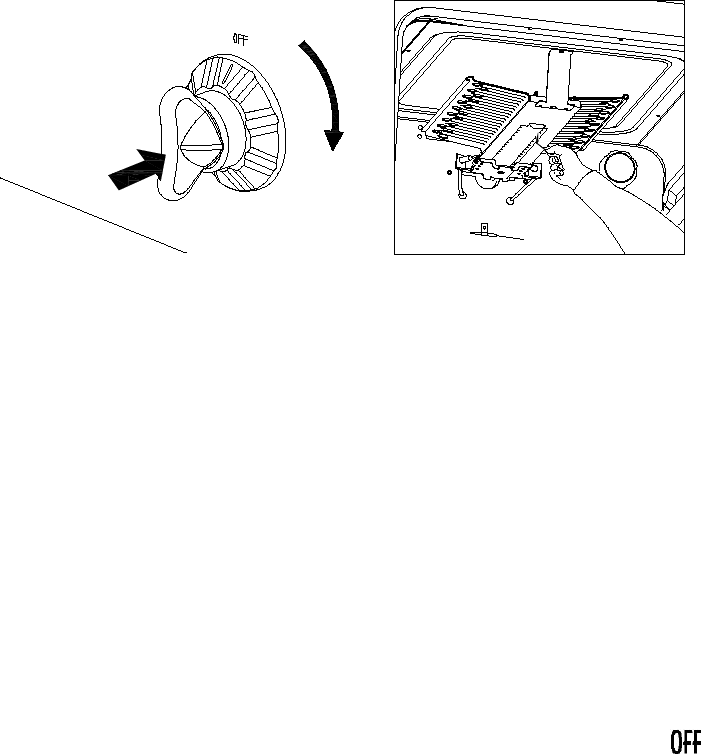 OFF

OFF