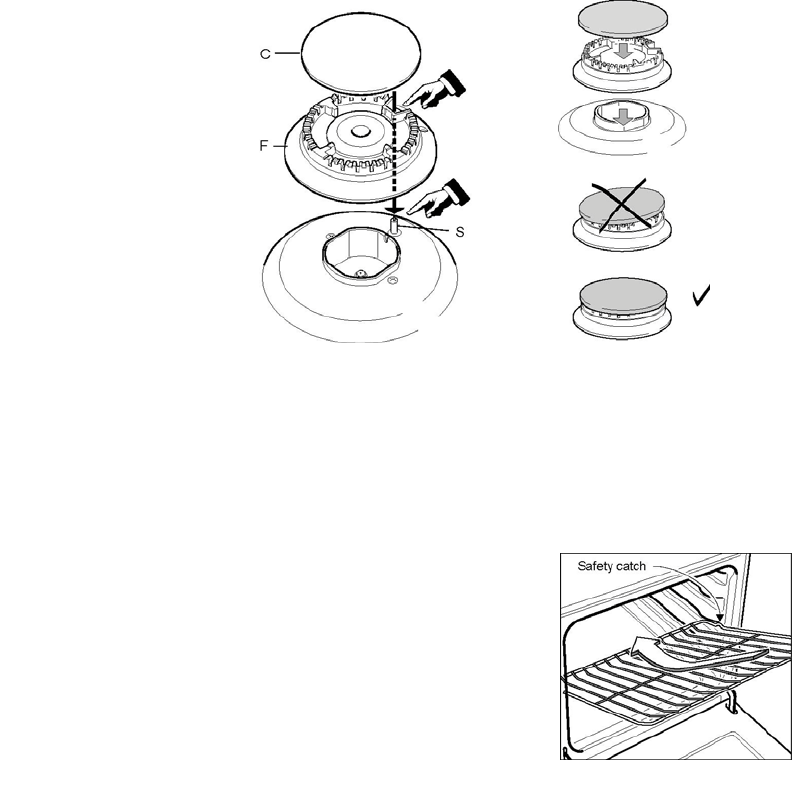 C

F

S

Safety catch