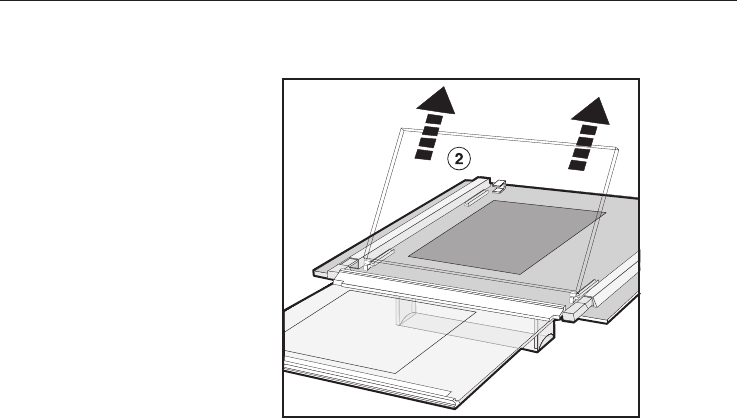 2