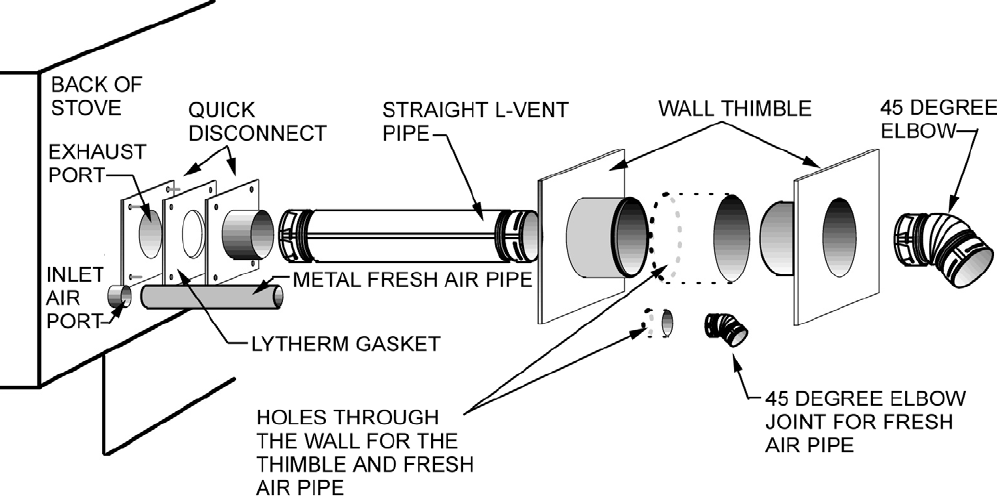 BACK OF STOVE

QUICK DISCONNECT

STRAIGHT L-VENT PIPE

WALL THIMBLE

45 DEGREE ELBOW

EXHAUST PORT

INLET AIR PORT

METAL FRESH AIR PIPE

LYTHERM GASKET

HOLES THROUGH THE WALL FOR THE THIMBLE AND FRESH AIR PIPE

45 DEGREE ELBOW JOINT FOR FRESH AIR PIPE