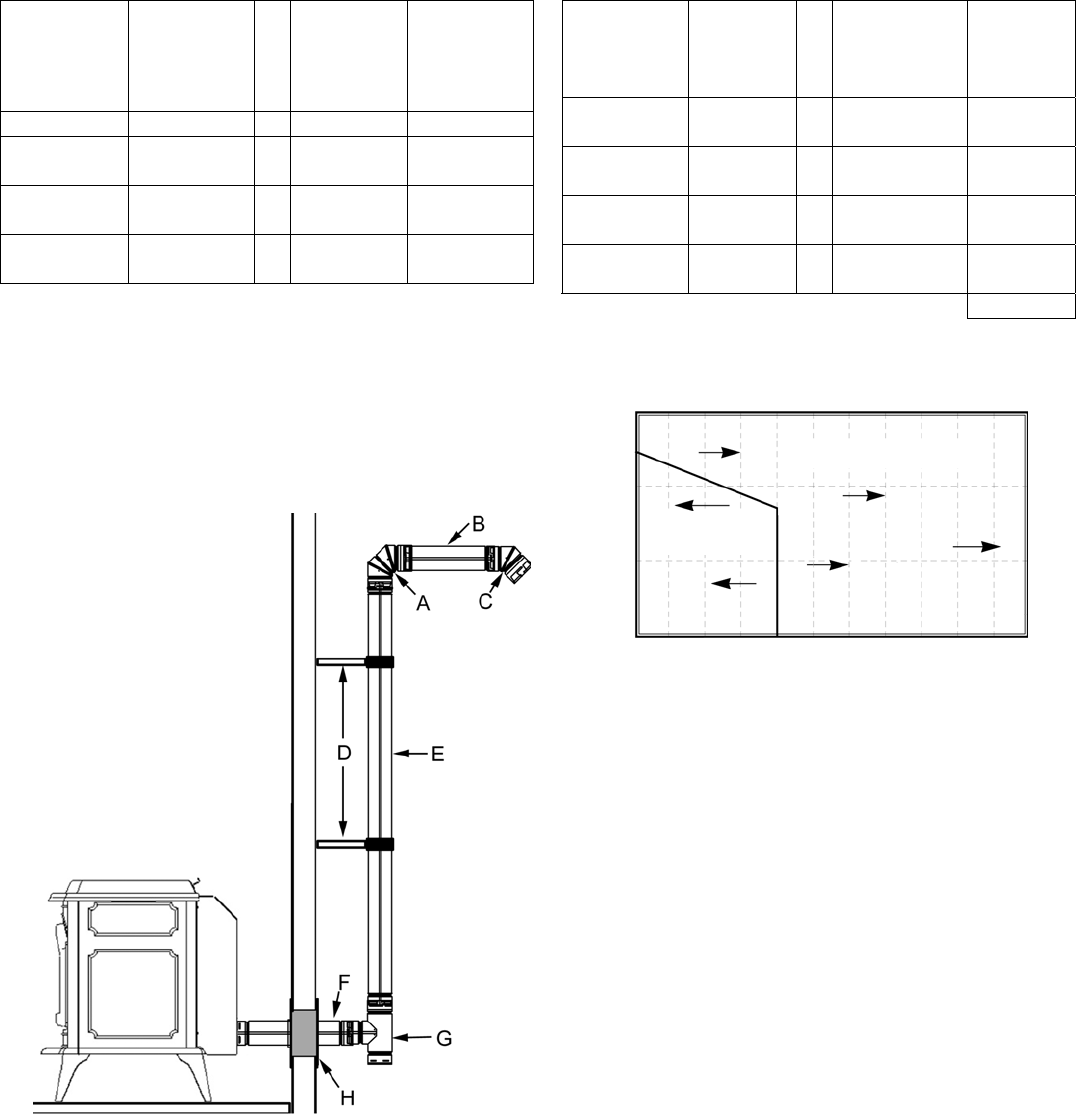 B
A
C
D
E
F
G
H