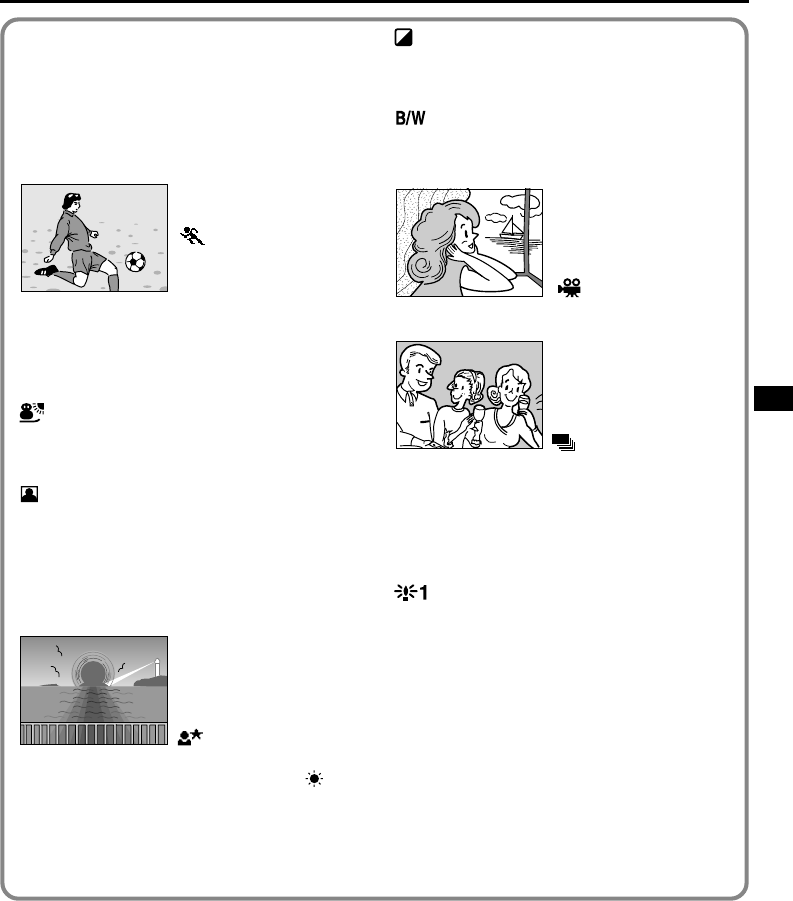 B/W

1