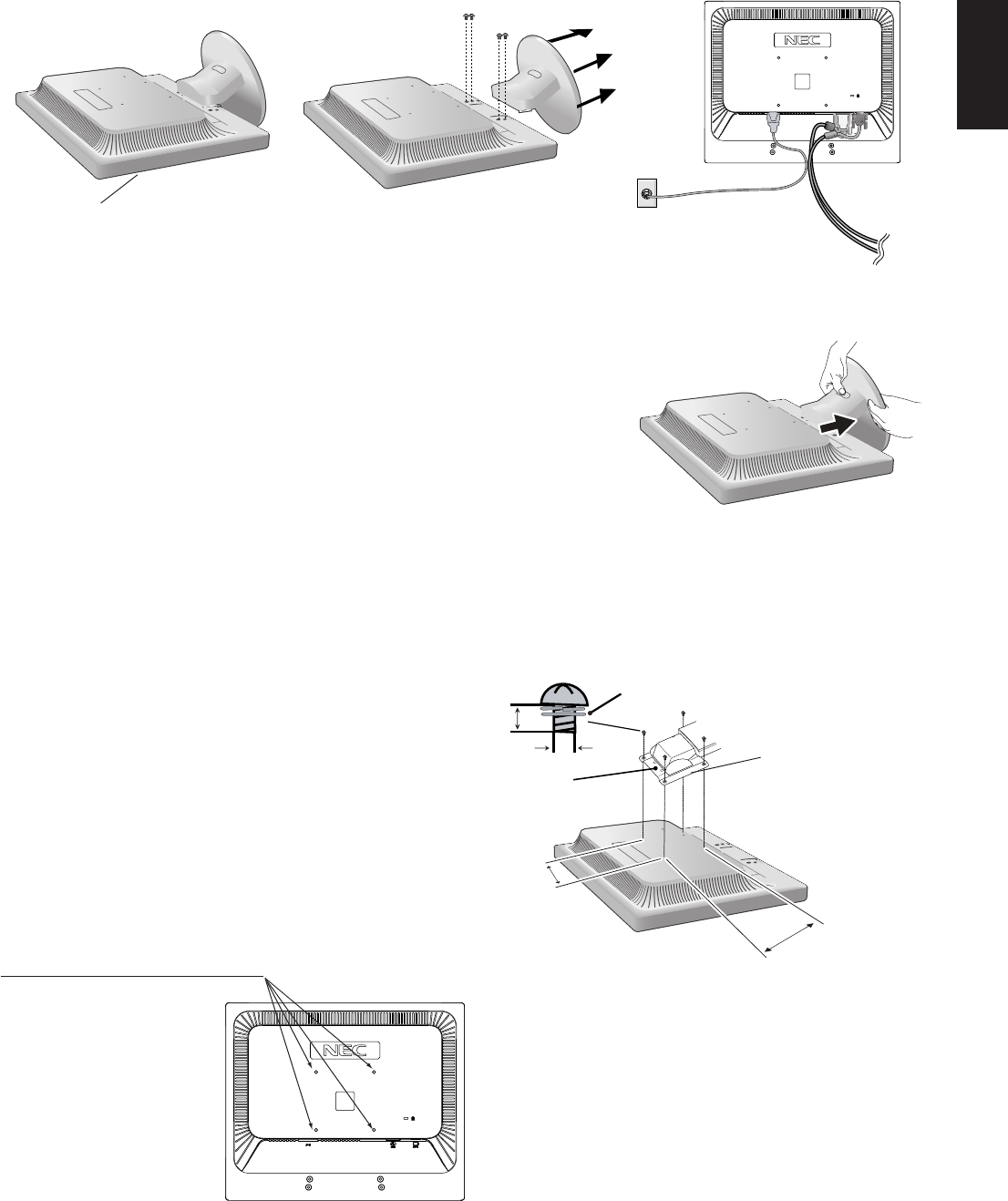 NEC

NEC