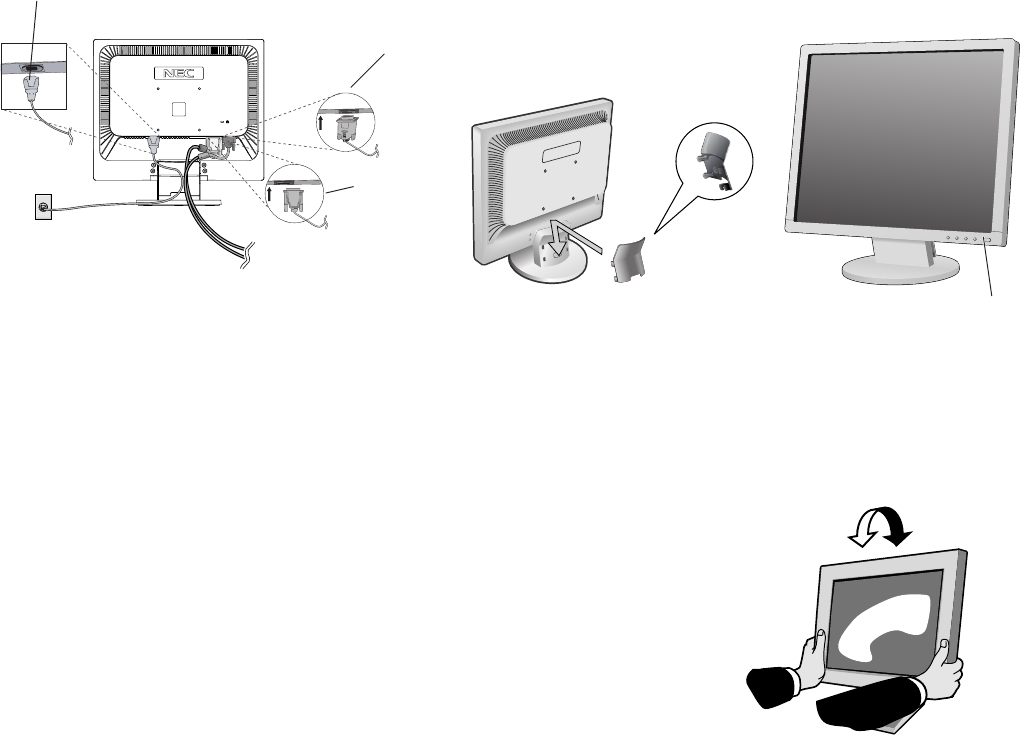 NEC