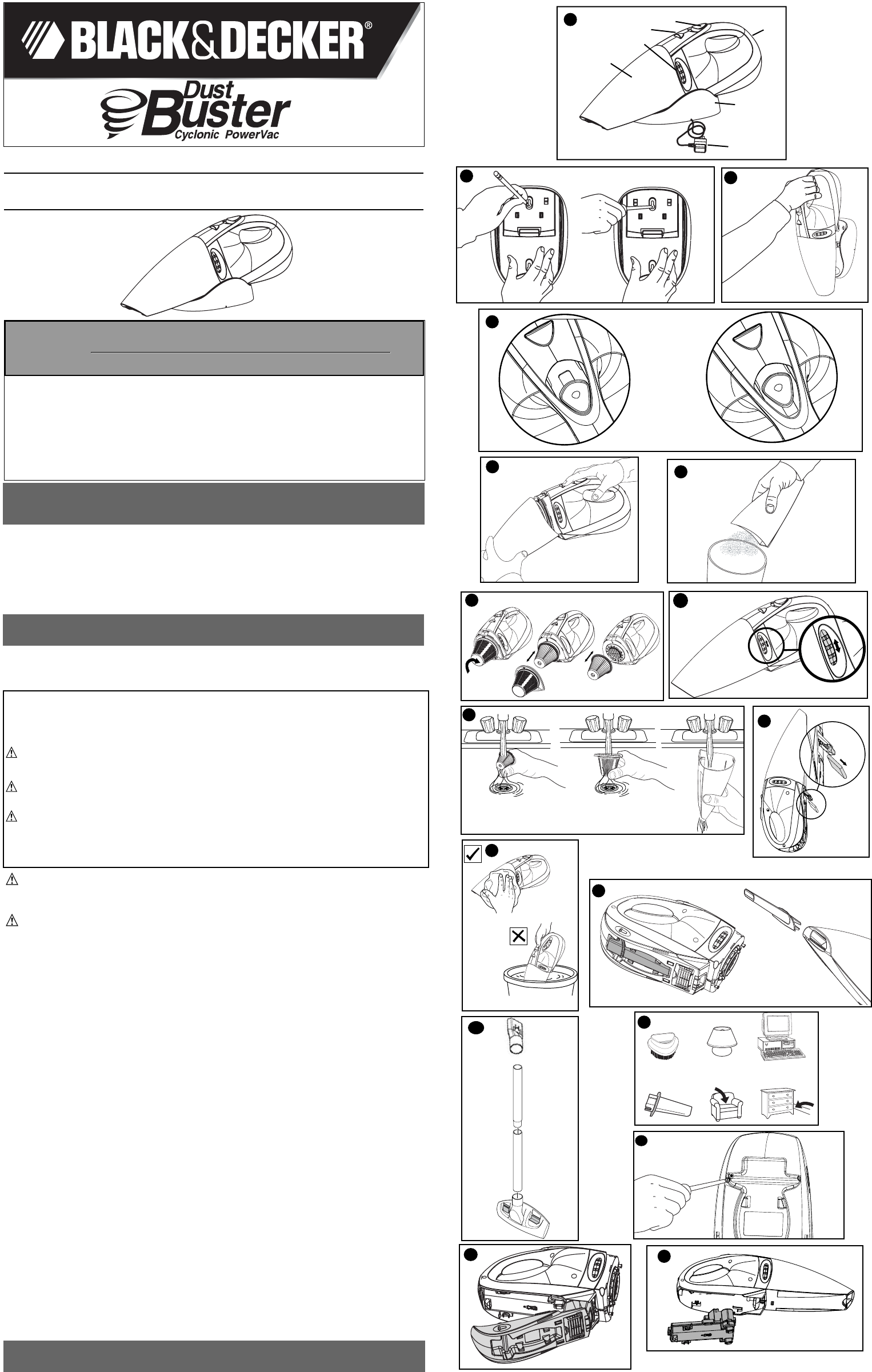 BLACK&DECKER®

Dust Buster
Cyclonic PowerVac