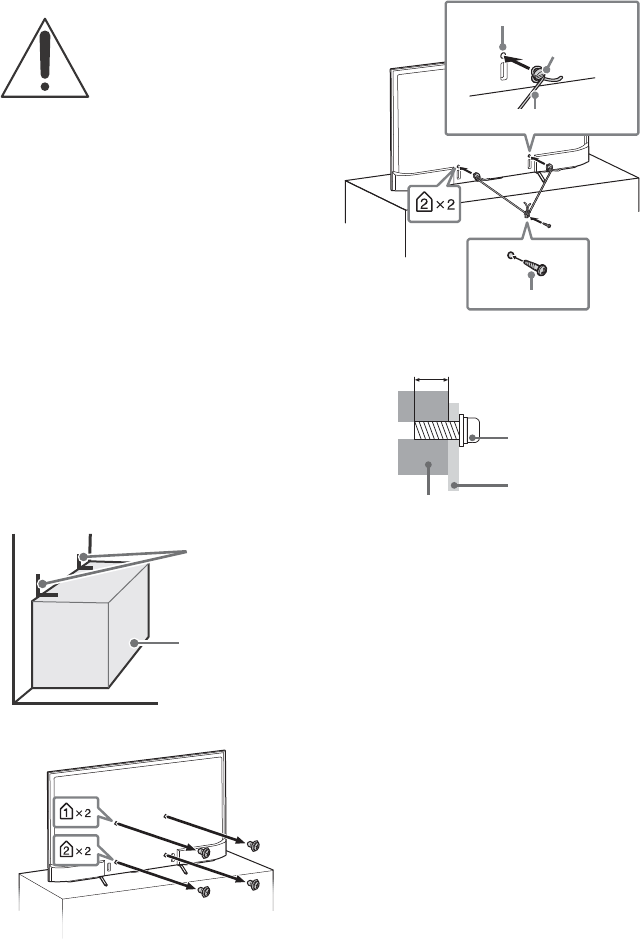 2 × 2

1 × 2
2 × 2