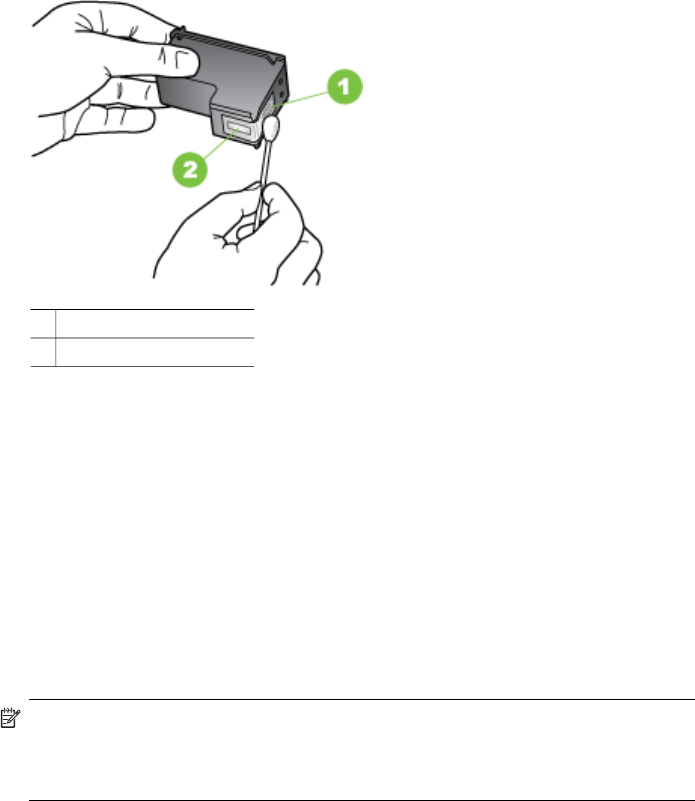 1

2