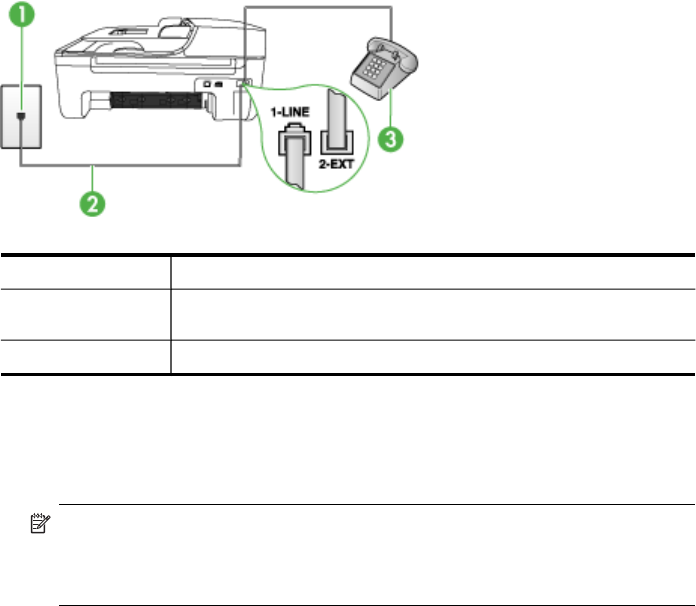 1

1-LINE

2-EXT

3

2