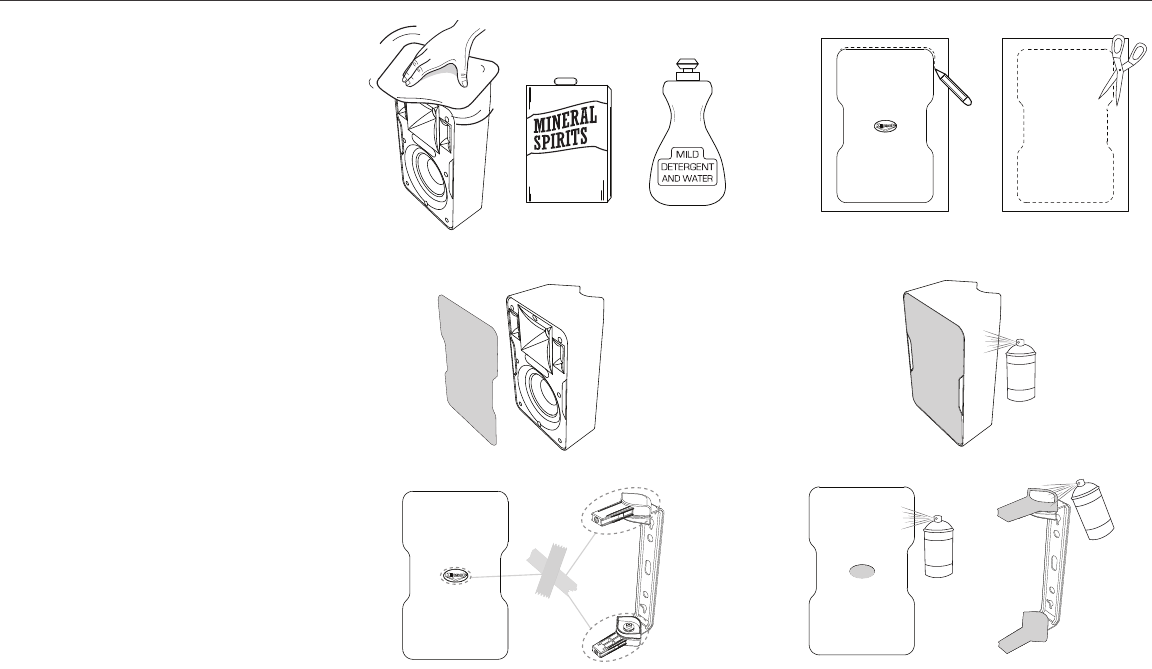 MINERAL SPIRITS

MILD DETERGENT AND WATER