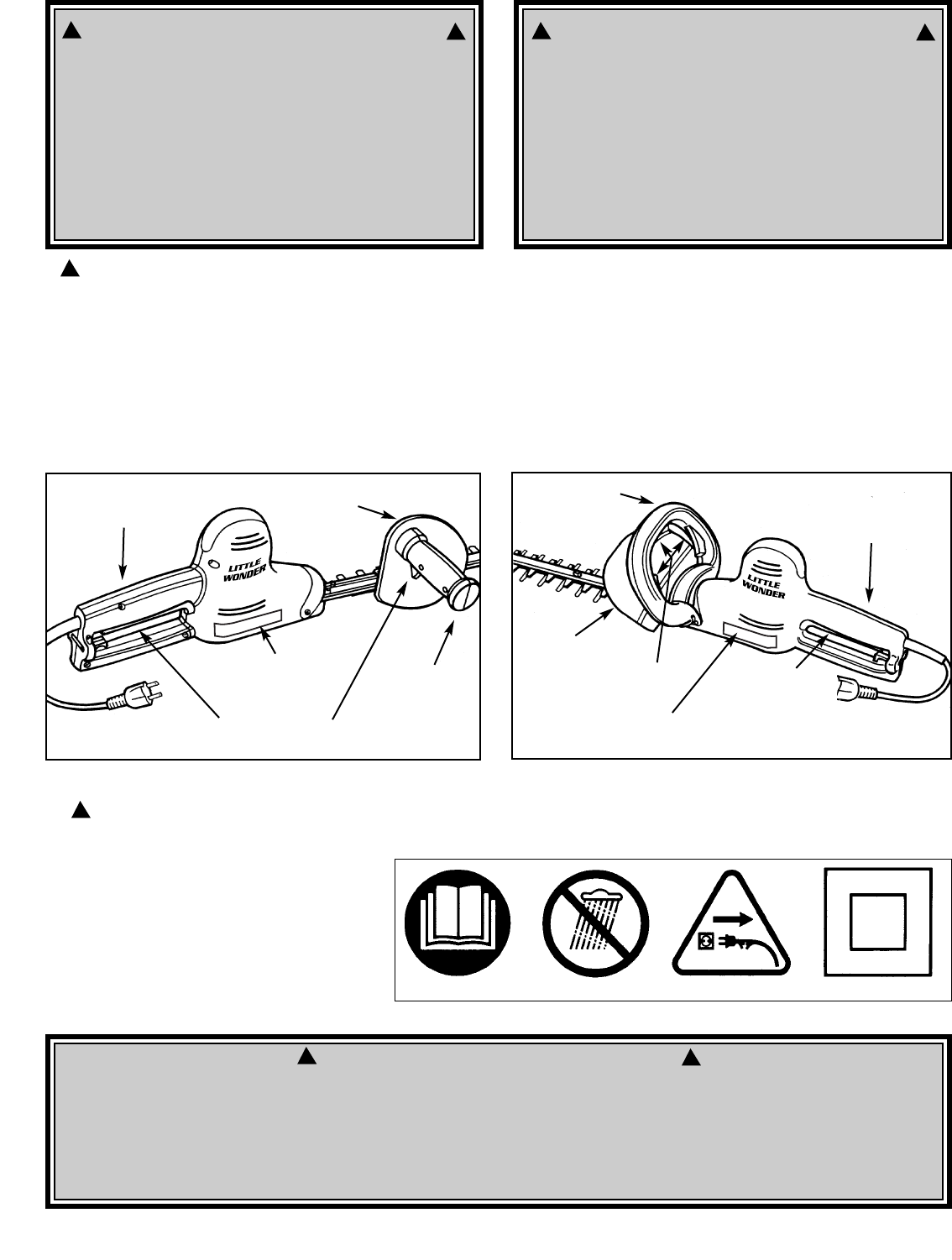 LITTLE WONDER

LITTLE WONDER