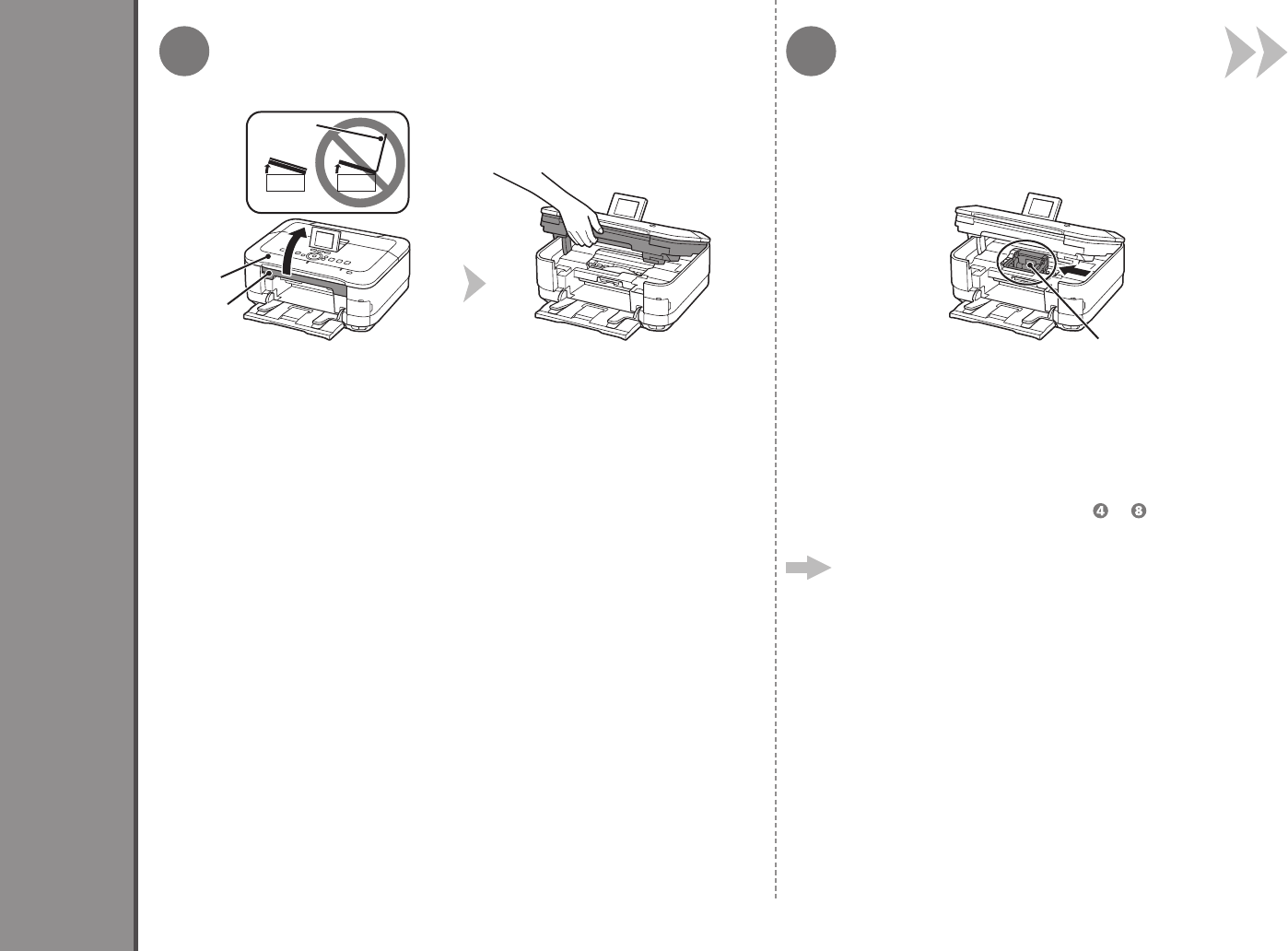 ❹ ❽