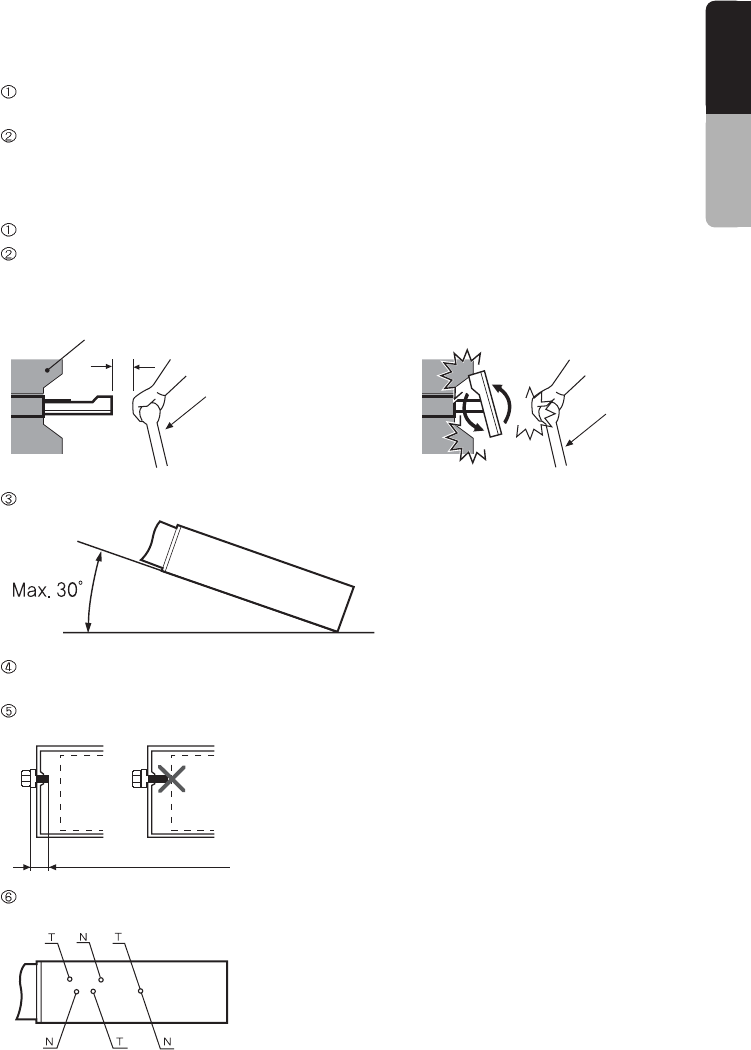 ①

②

①
②

③

Max. 30°

④

⑤

⑥

T N T

N T N