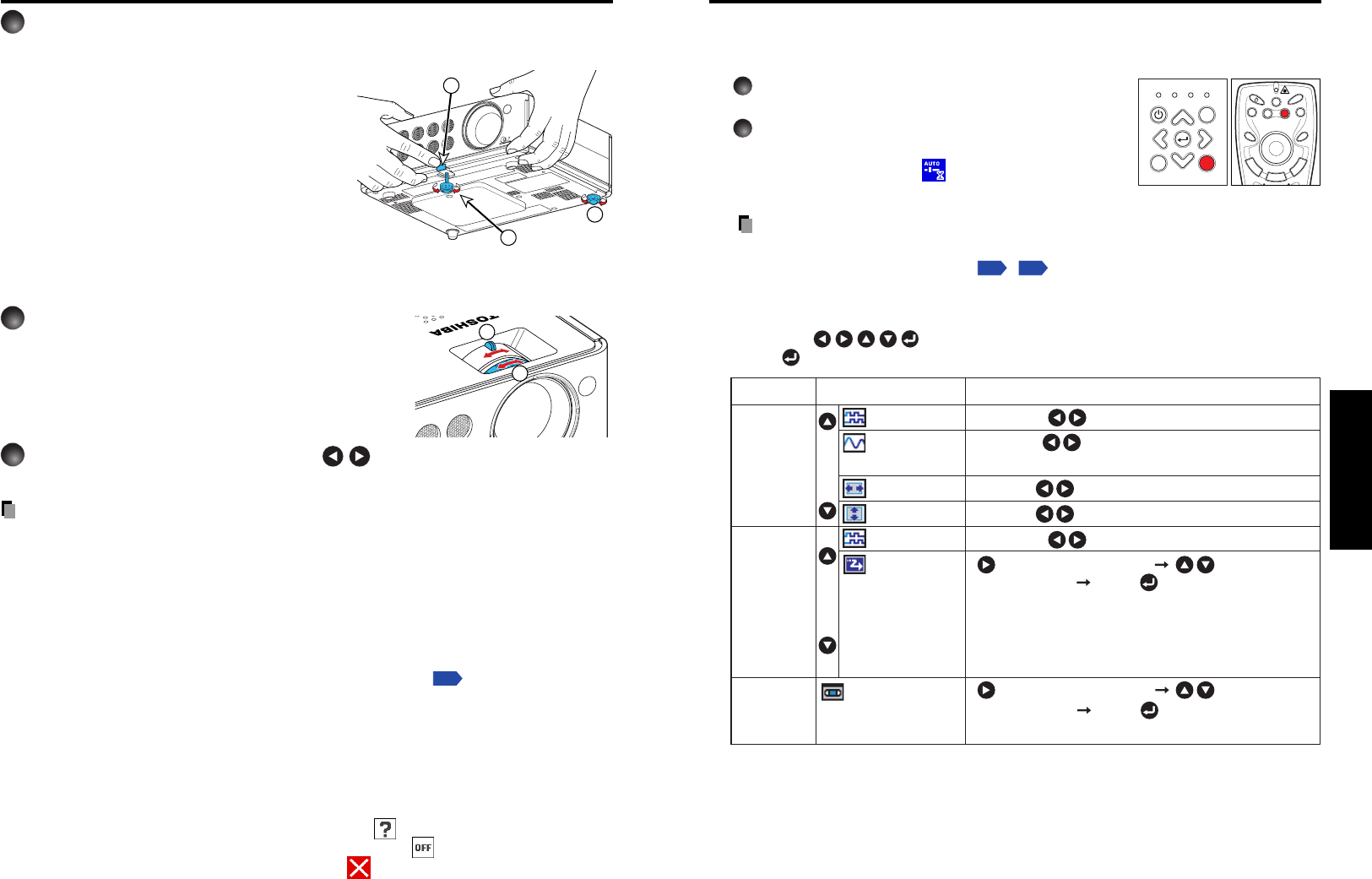 TOSHIBA

AUTO

OFF