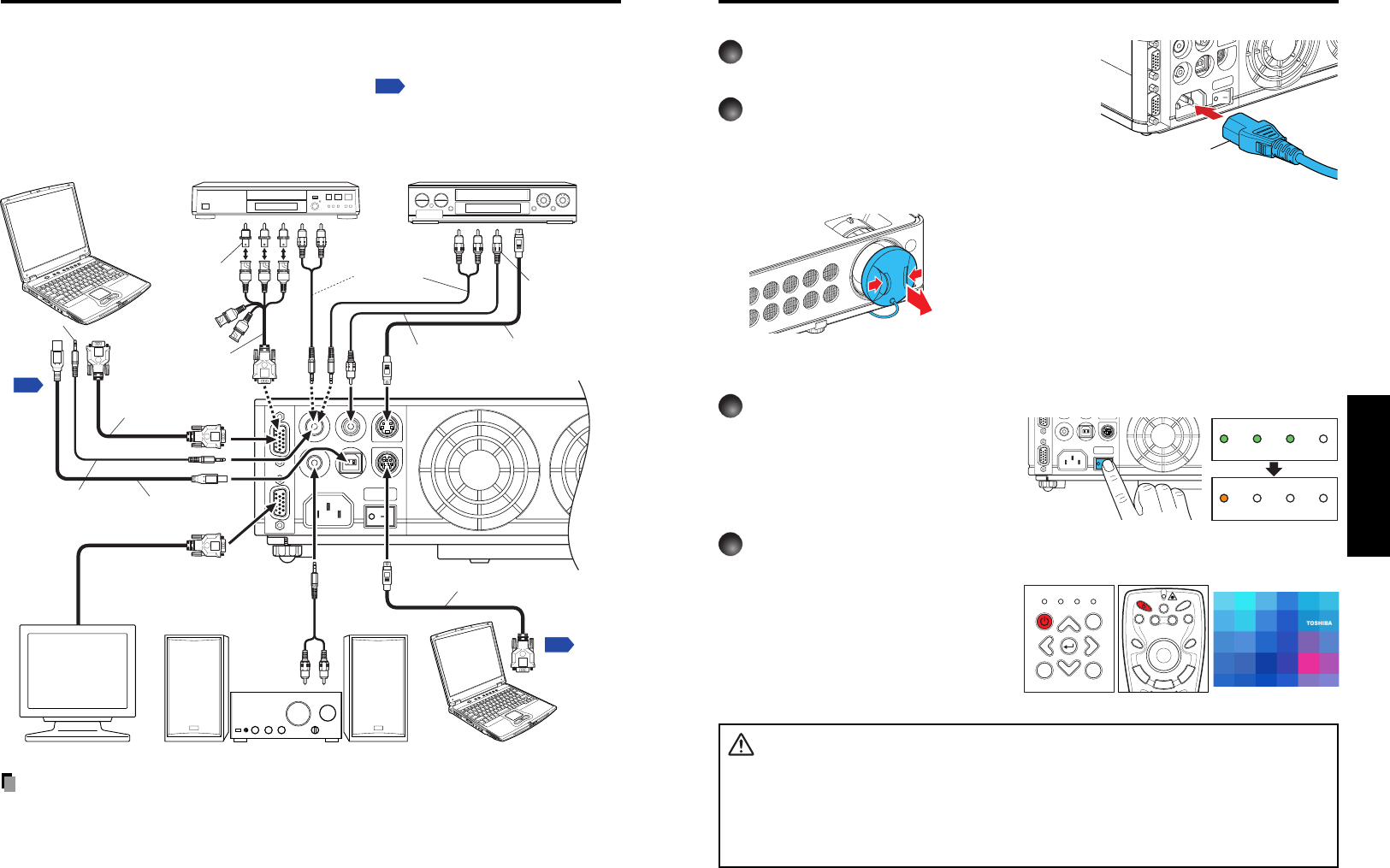 TOSHIBA