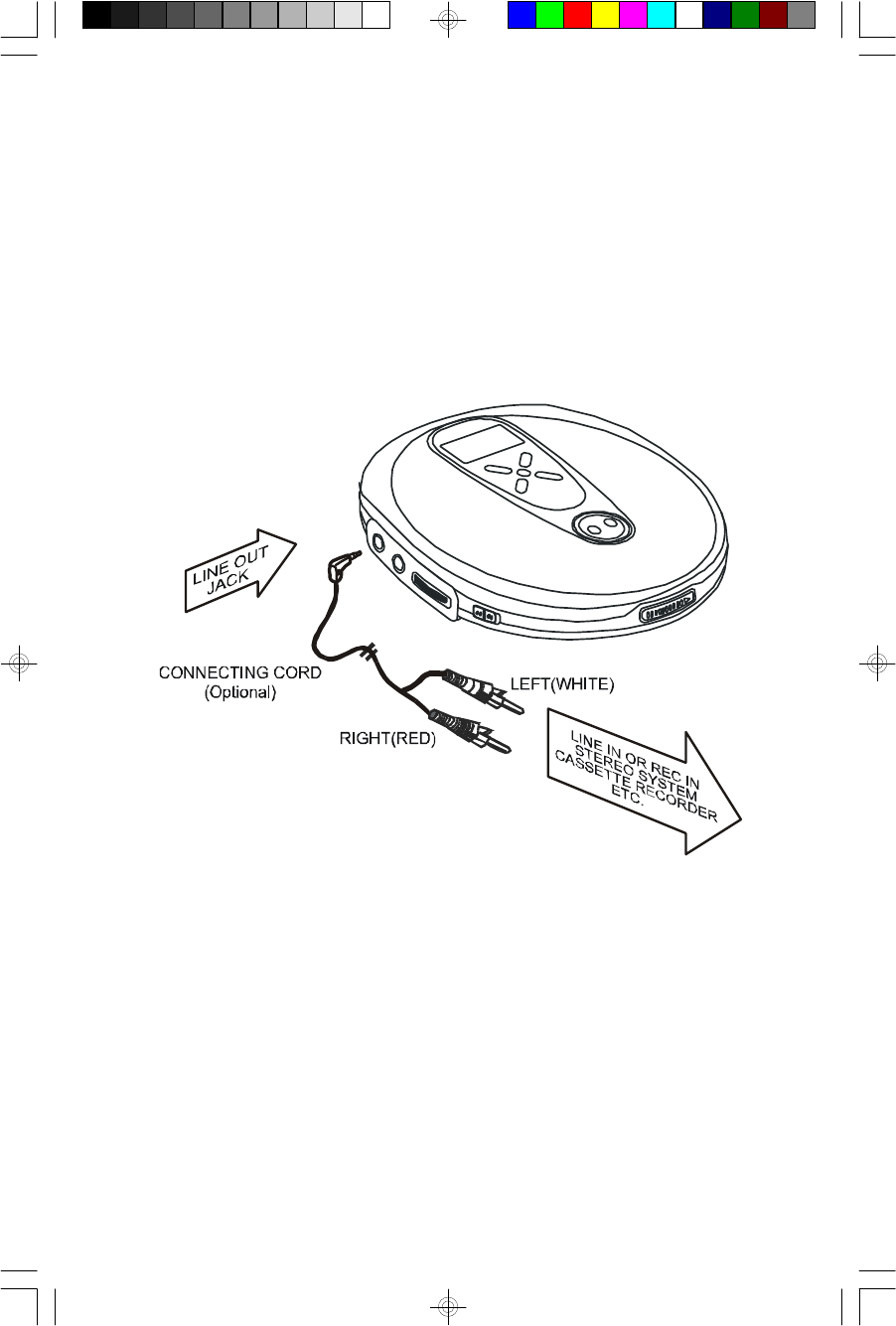 LINE OUT JACK

CONNECTING CORD (Optional)

LEFT(WHITE)

RIGHT(RED)

LINE IN OR REC IN STEREO SYSTEM CASSETTE RECORDER ETC.