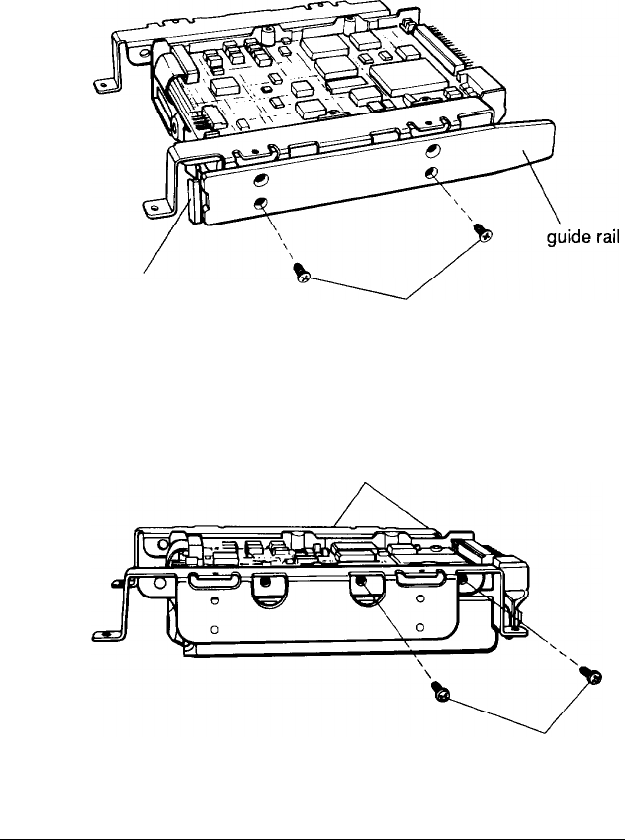 guide rail