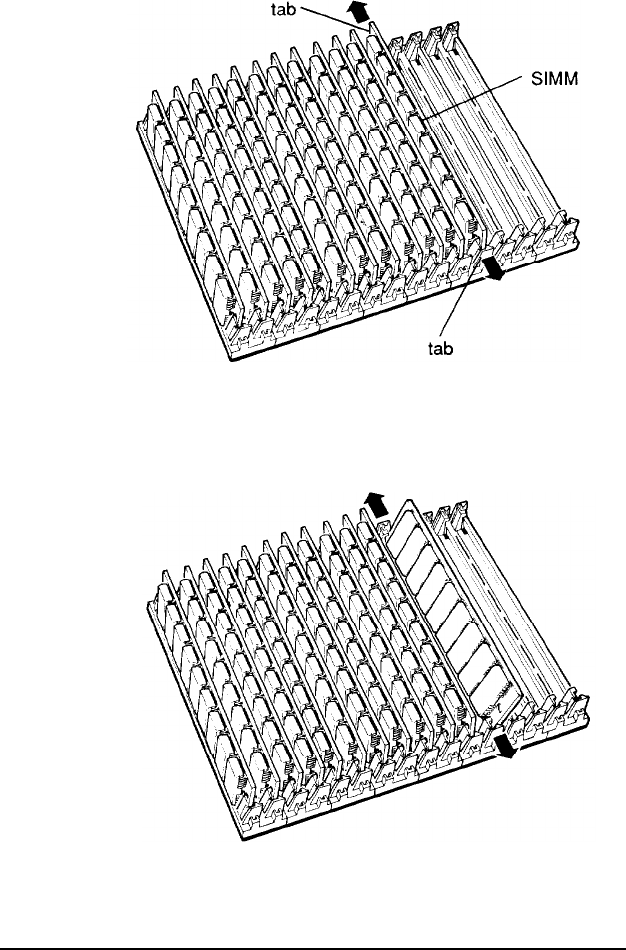 tab

SIMM

tab