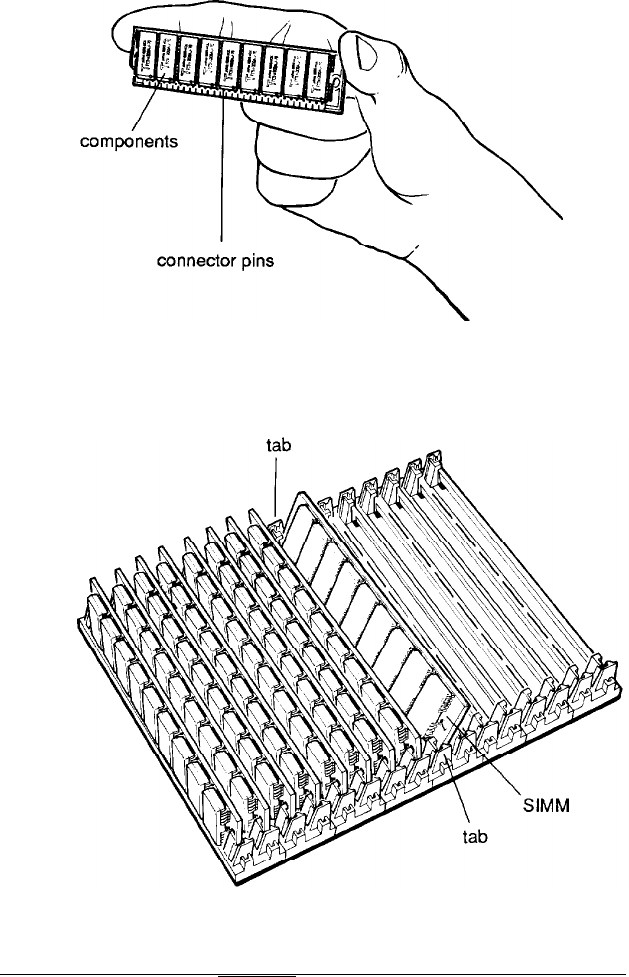 components

connector pins

tab

SIMM

tab