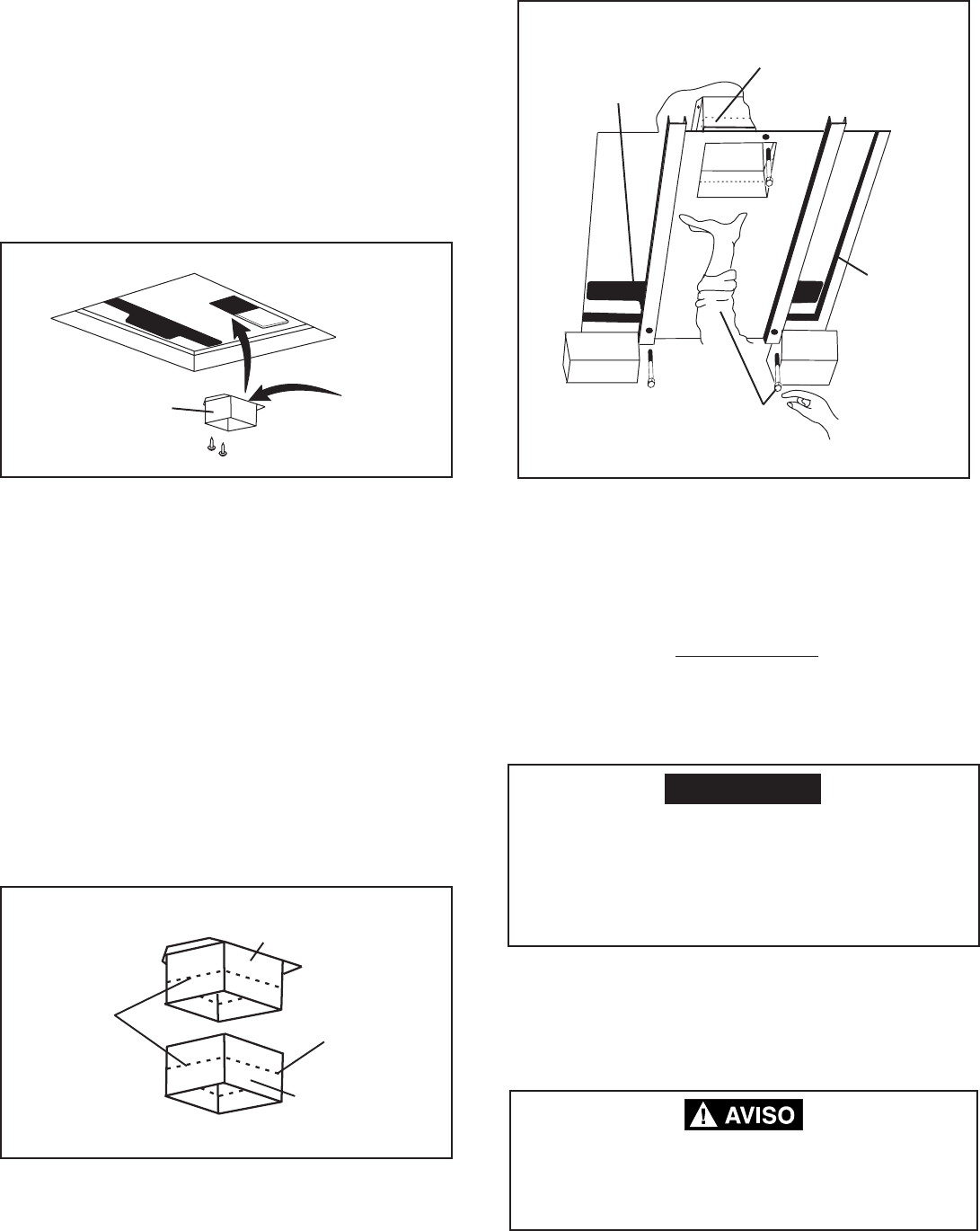 AVISO