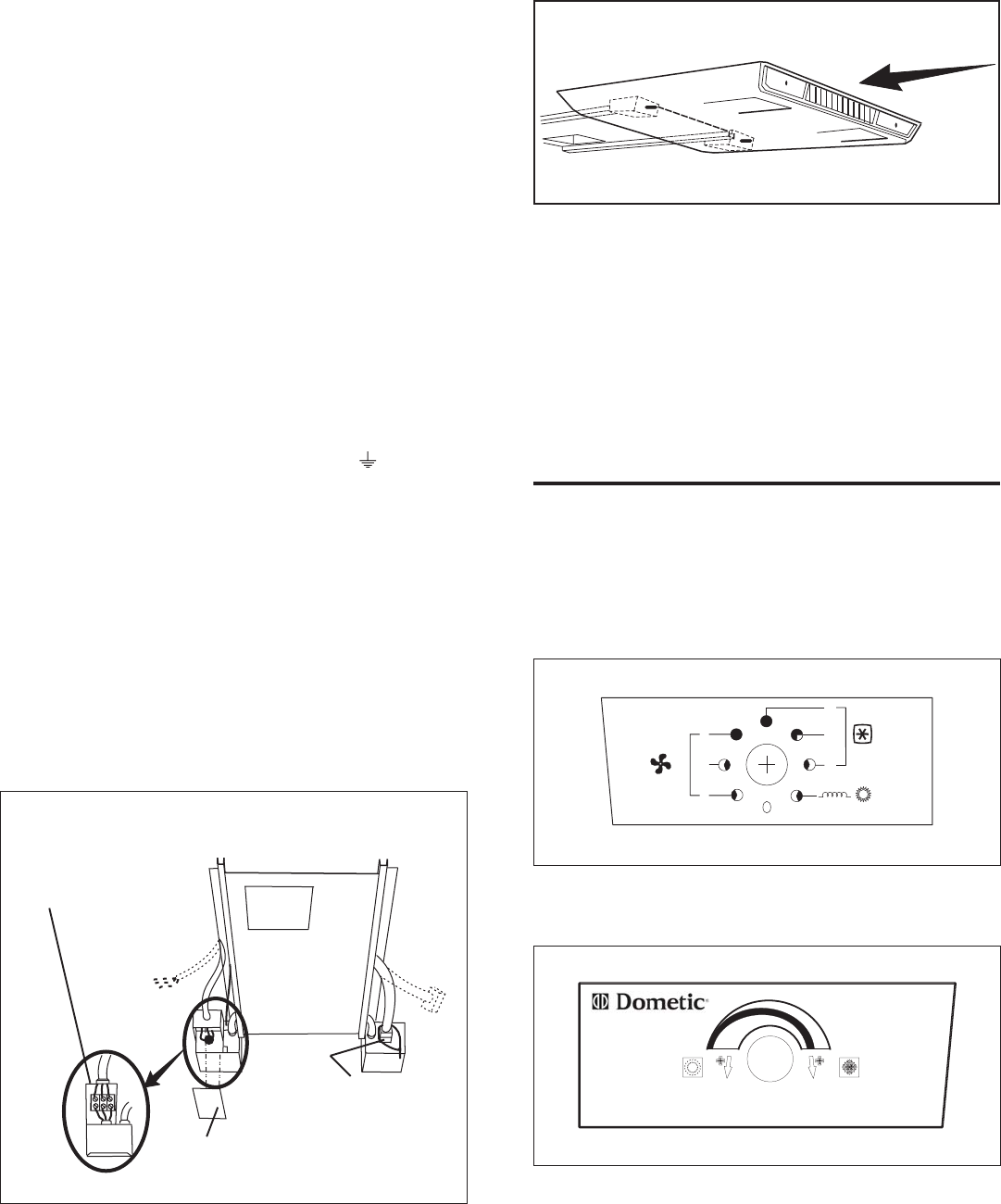 Dometic