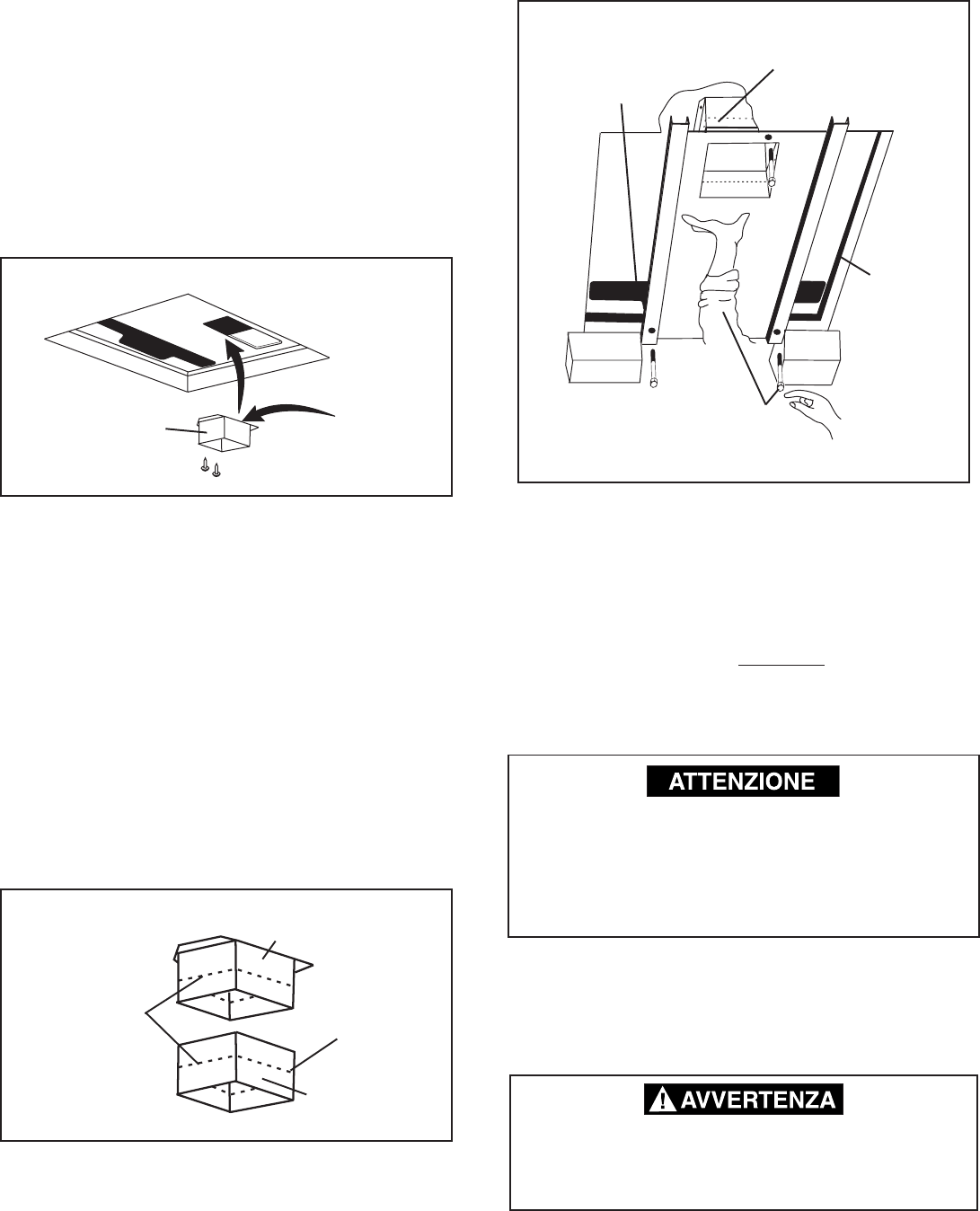 ATTENZIONE

AVVERTENZA