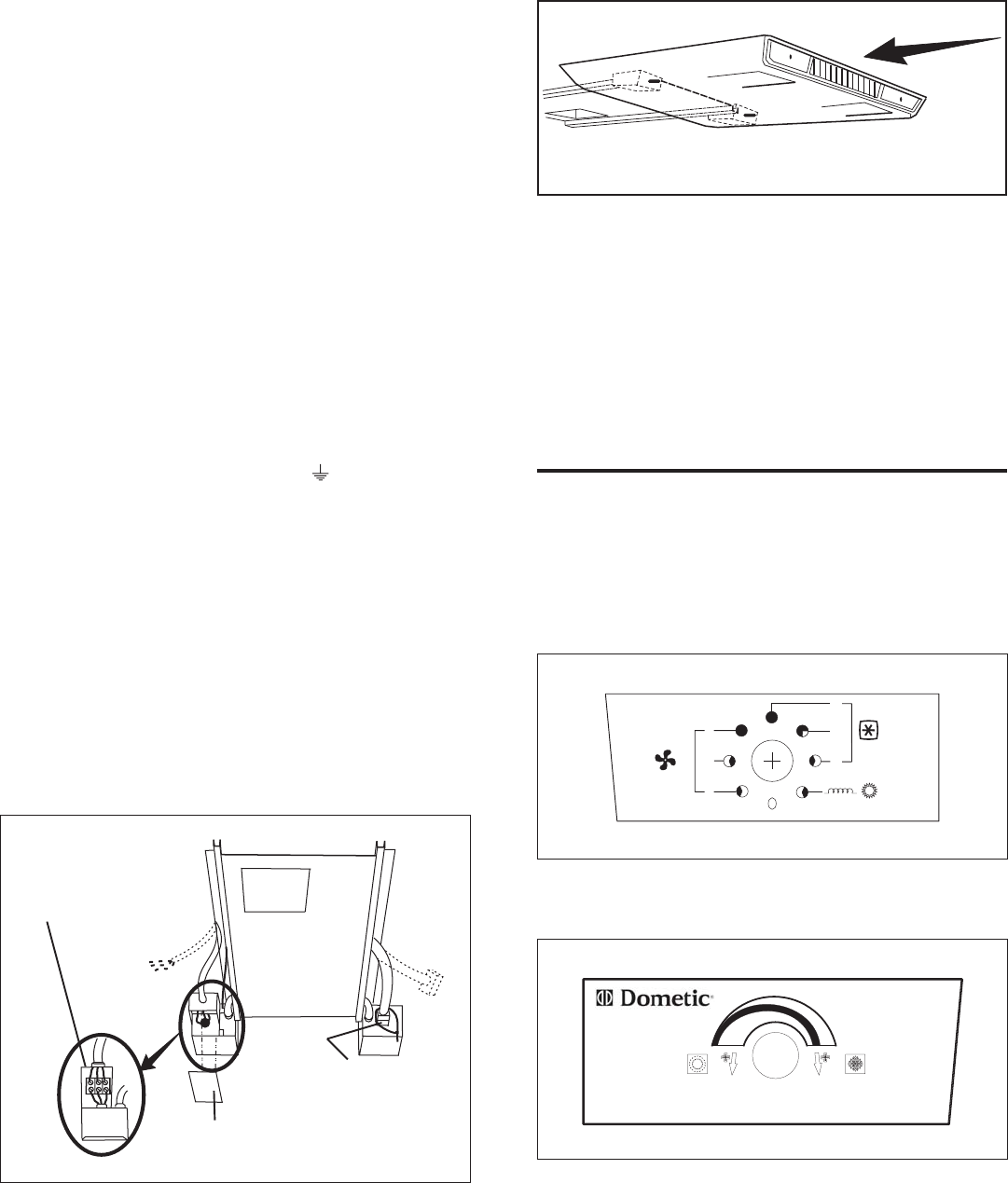 Dometic®