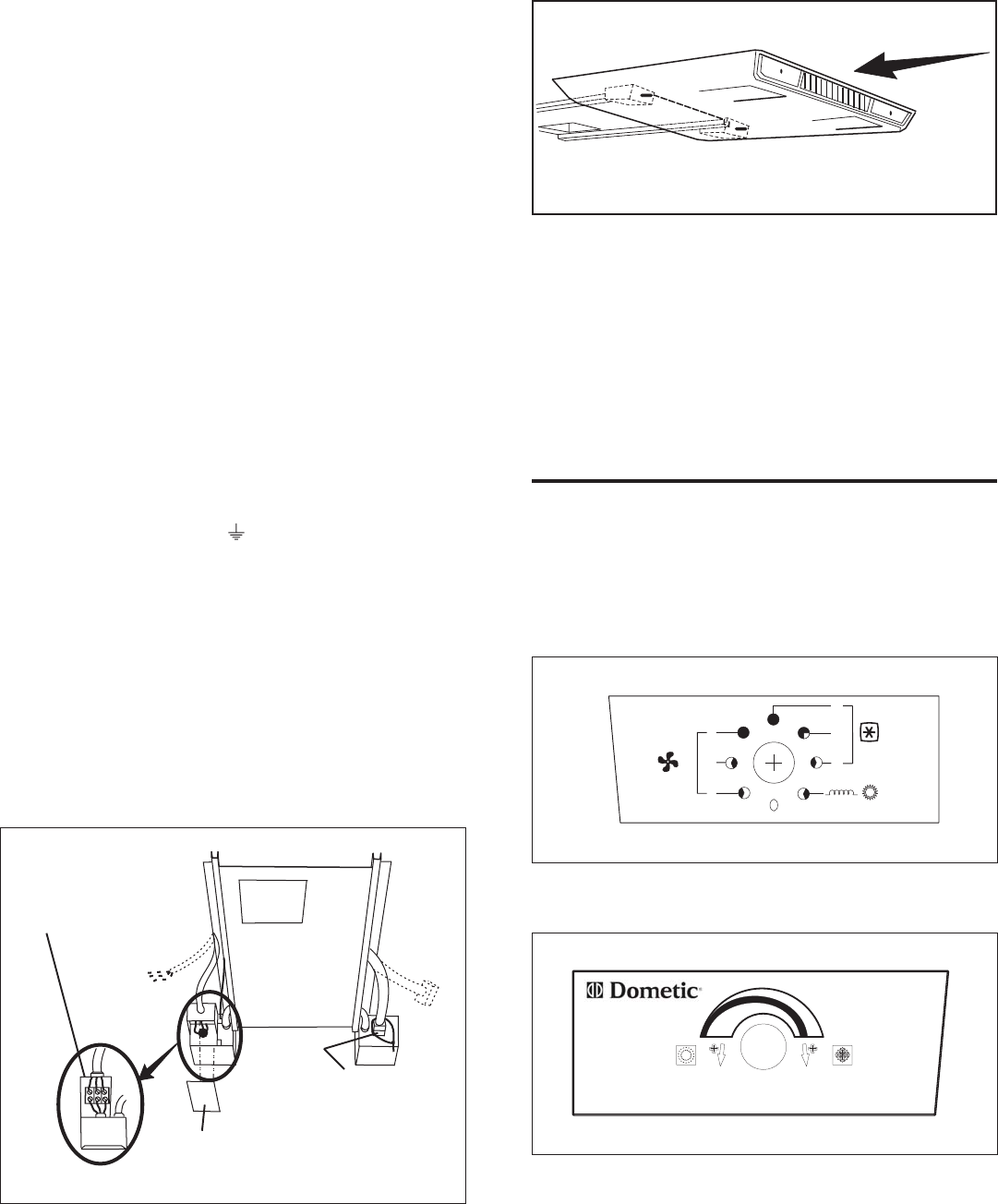 Dometic