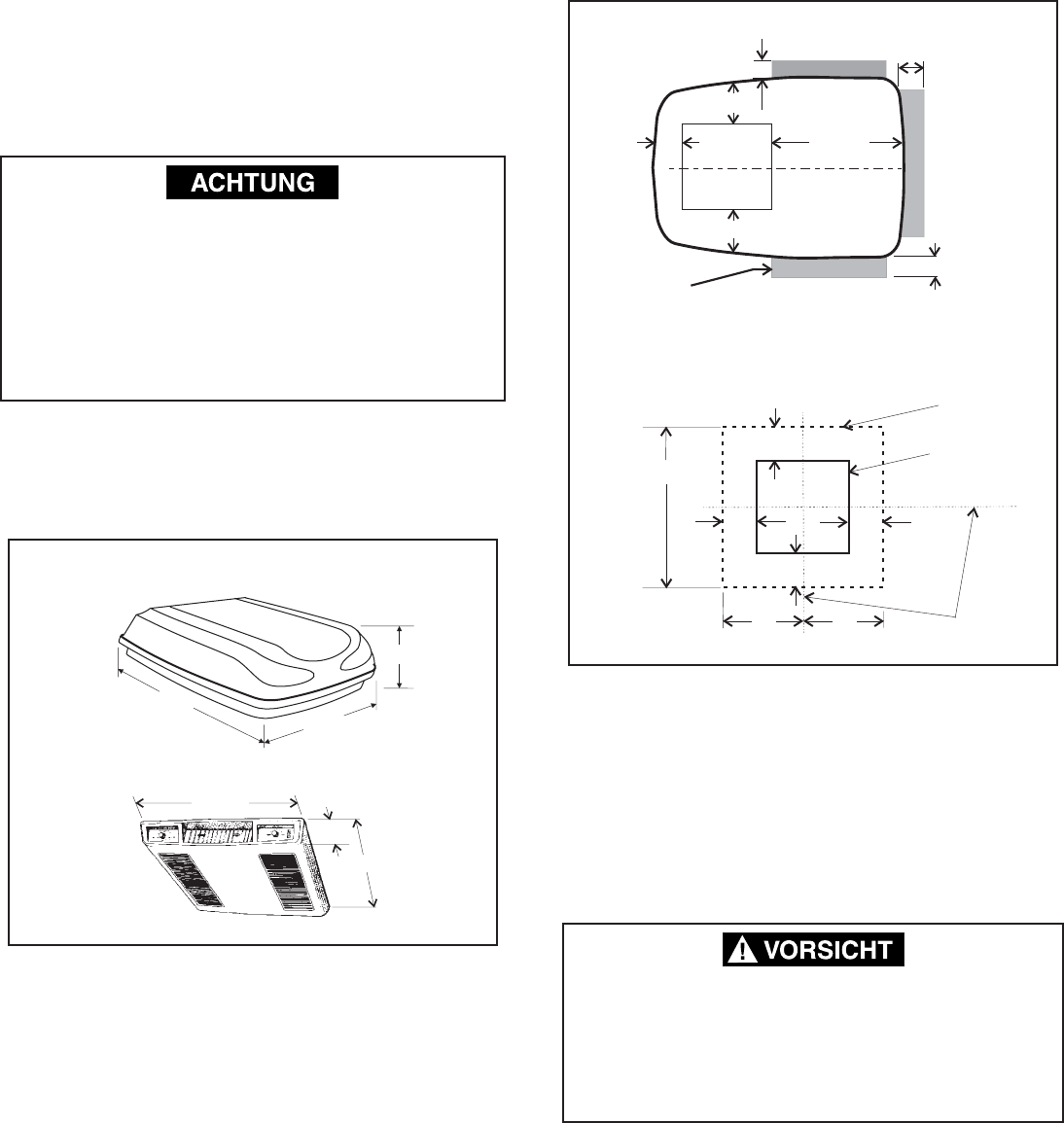 ACHTUNG

VORSICHT