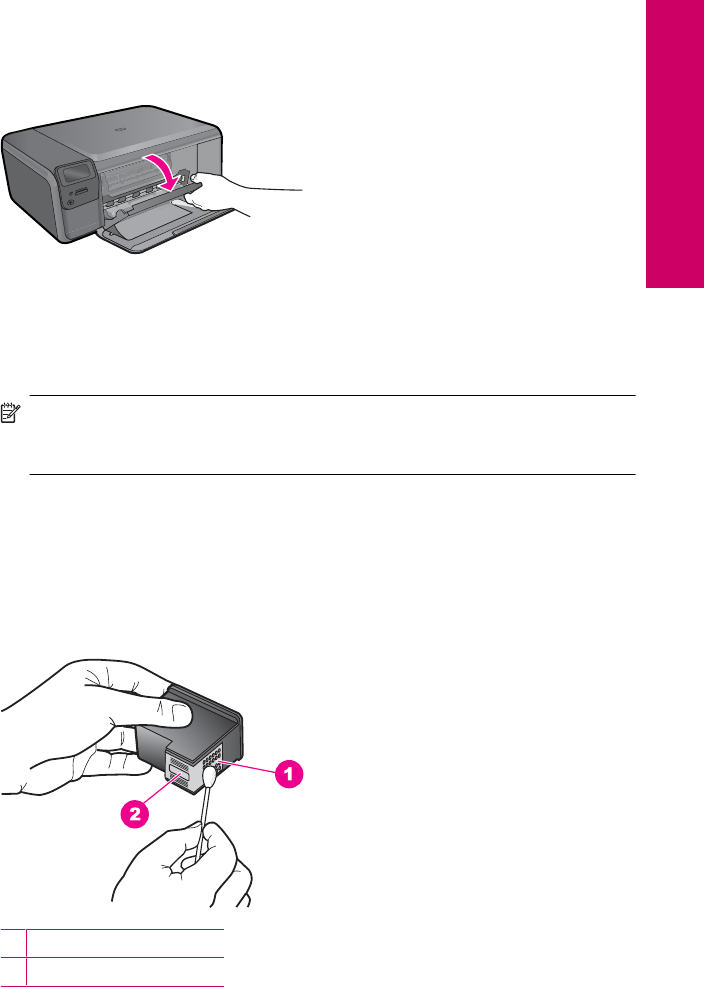 1

2