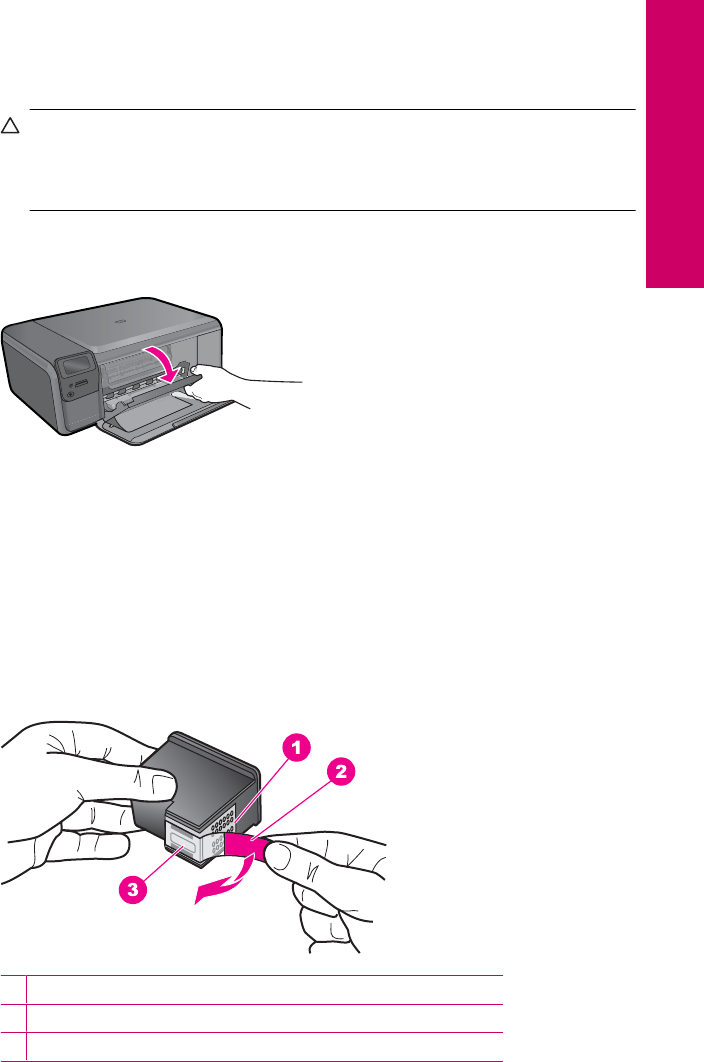 1

2

3