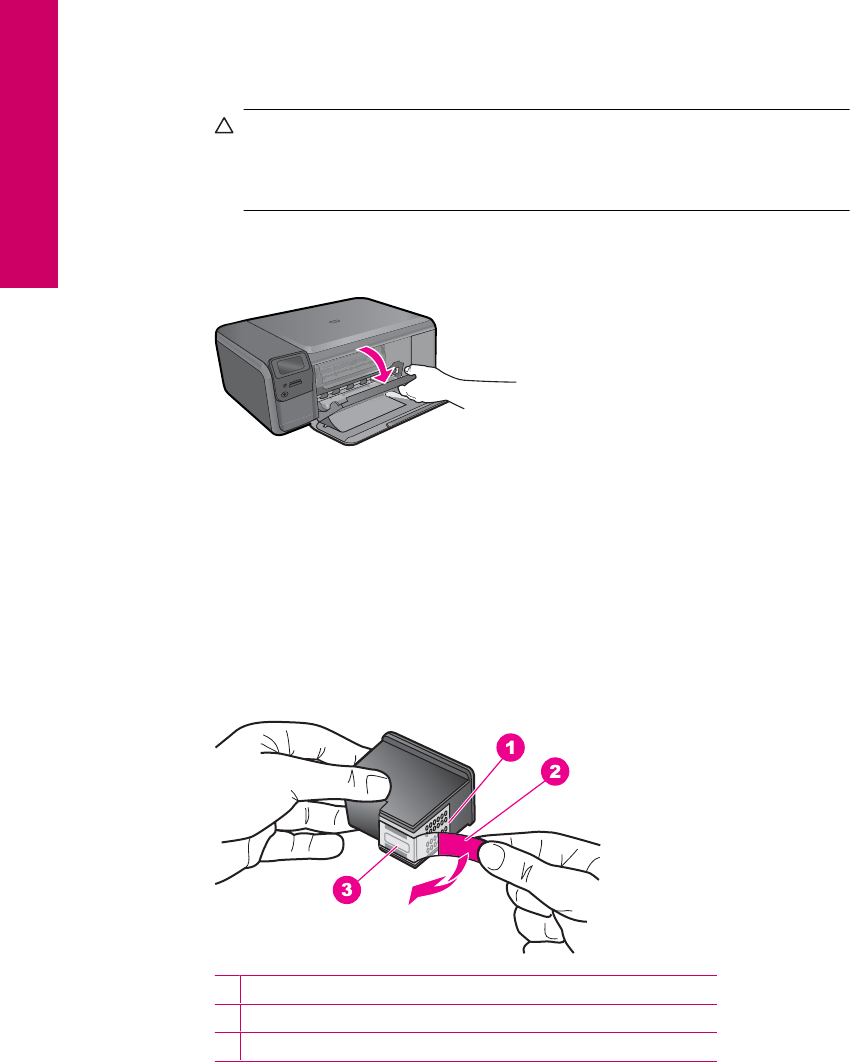 1
2
3