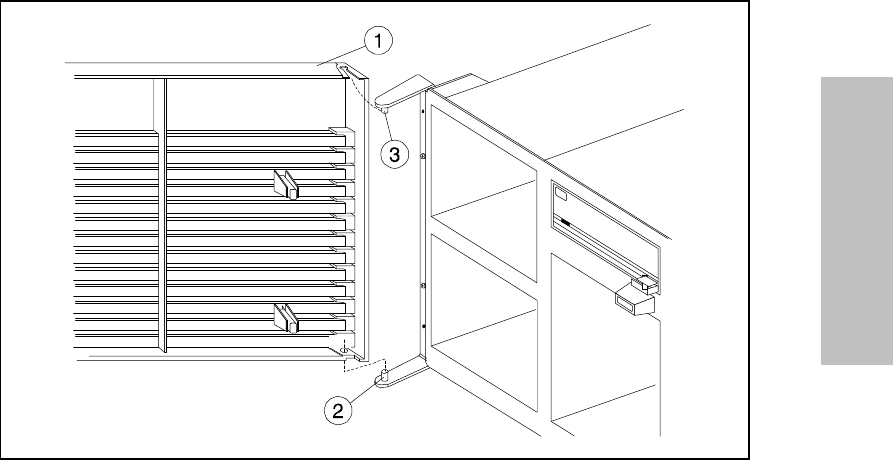 1
3
2