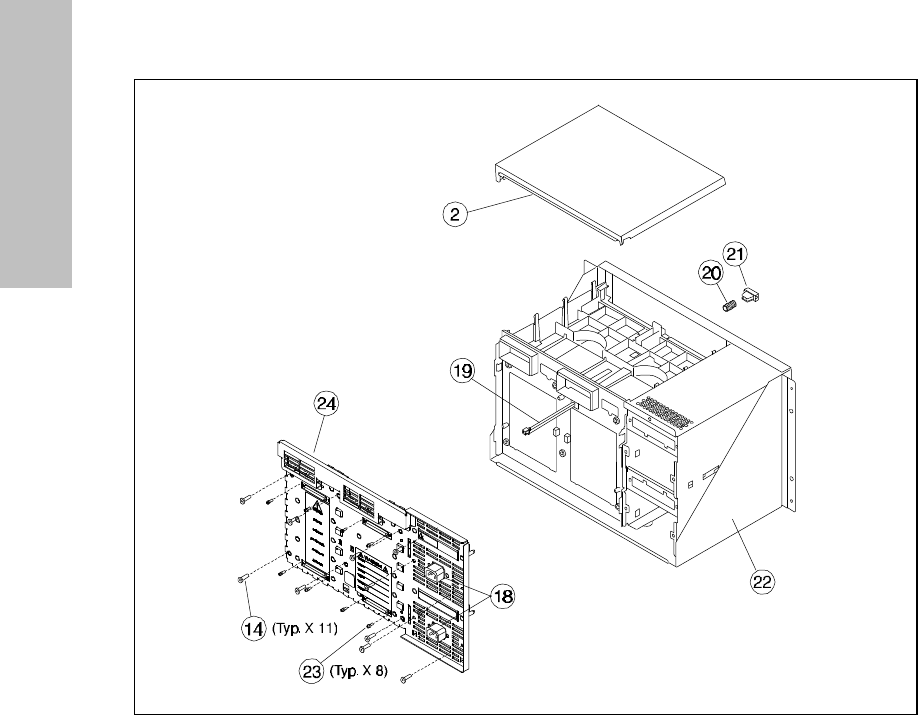 2

21

20

19

24

22

18

14 (Typ. X 11)

23 (Typ. X 8)