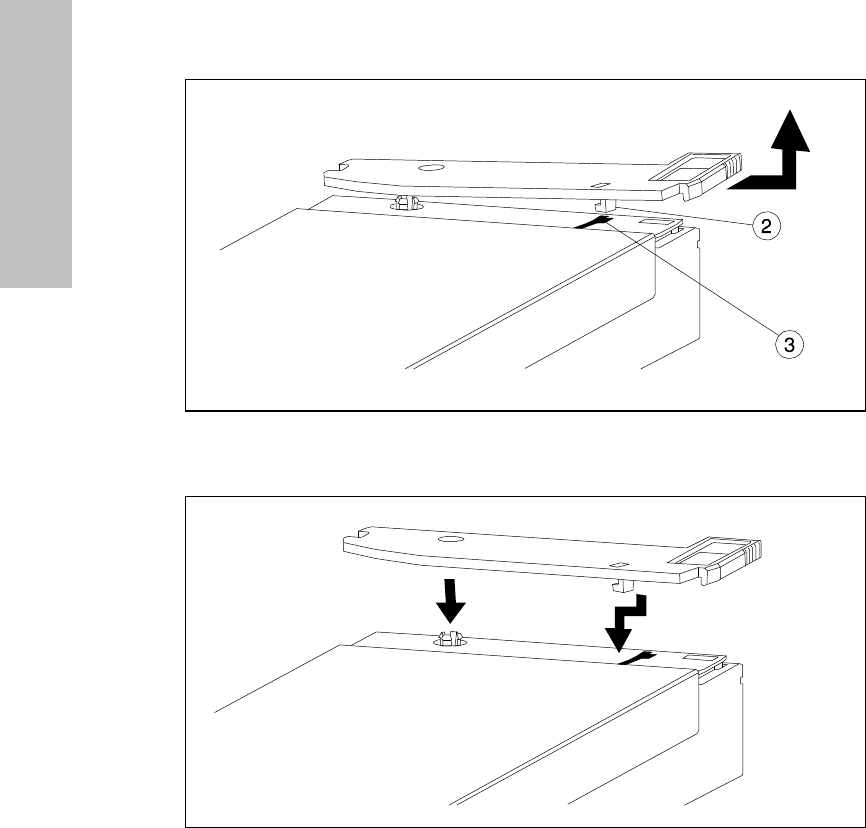 2

3