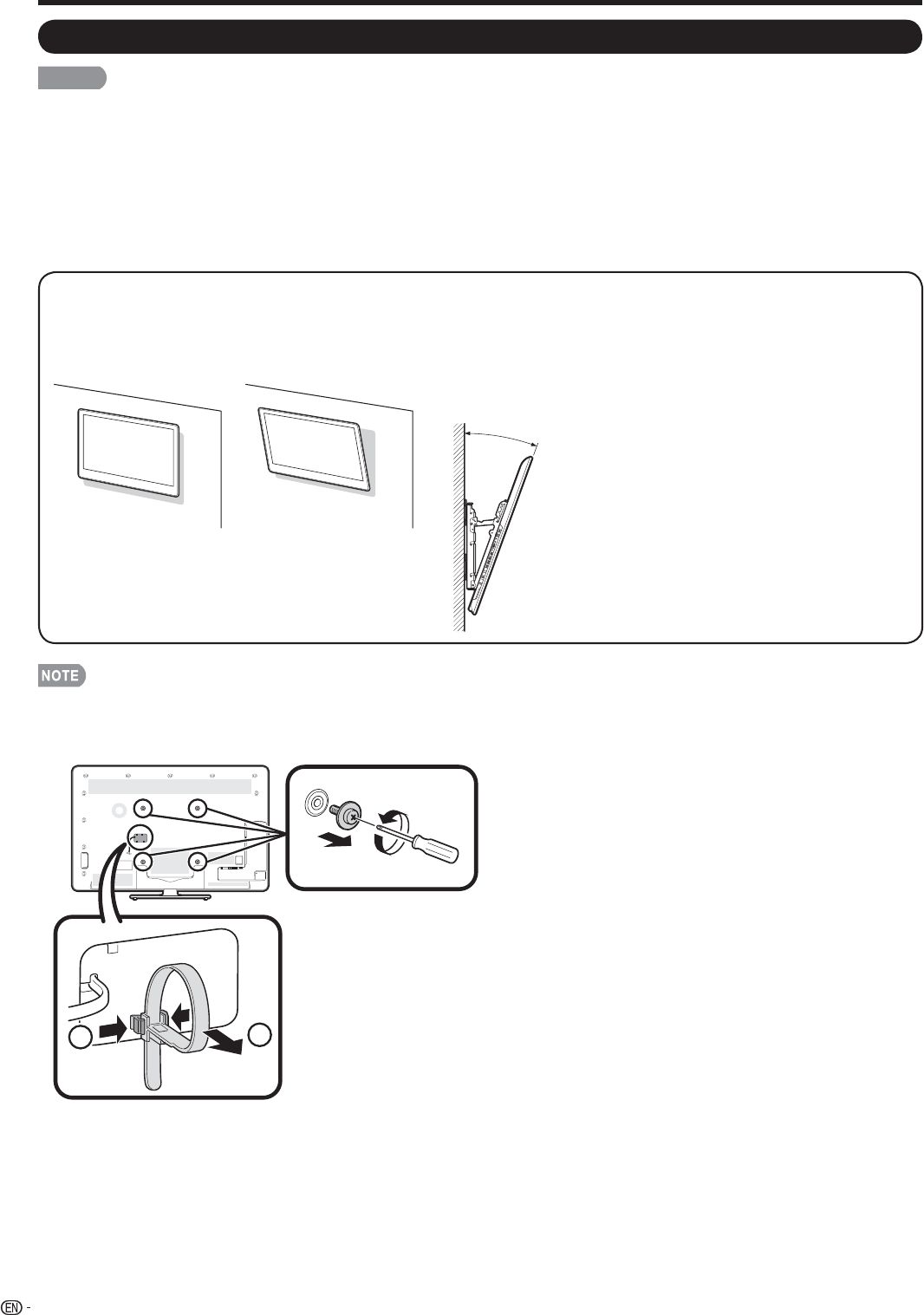 NOTE

EN -