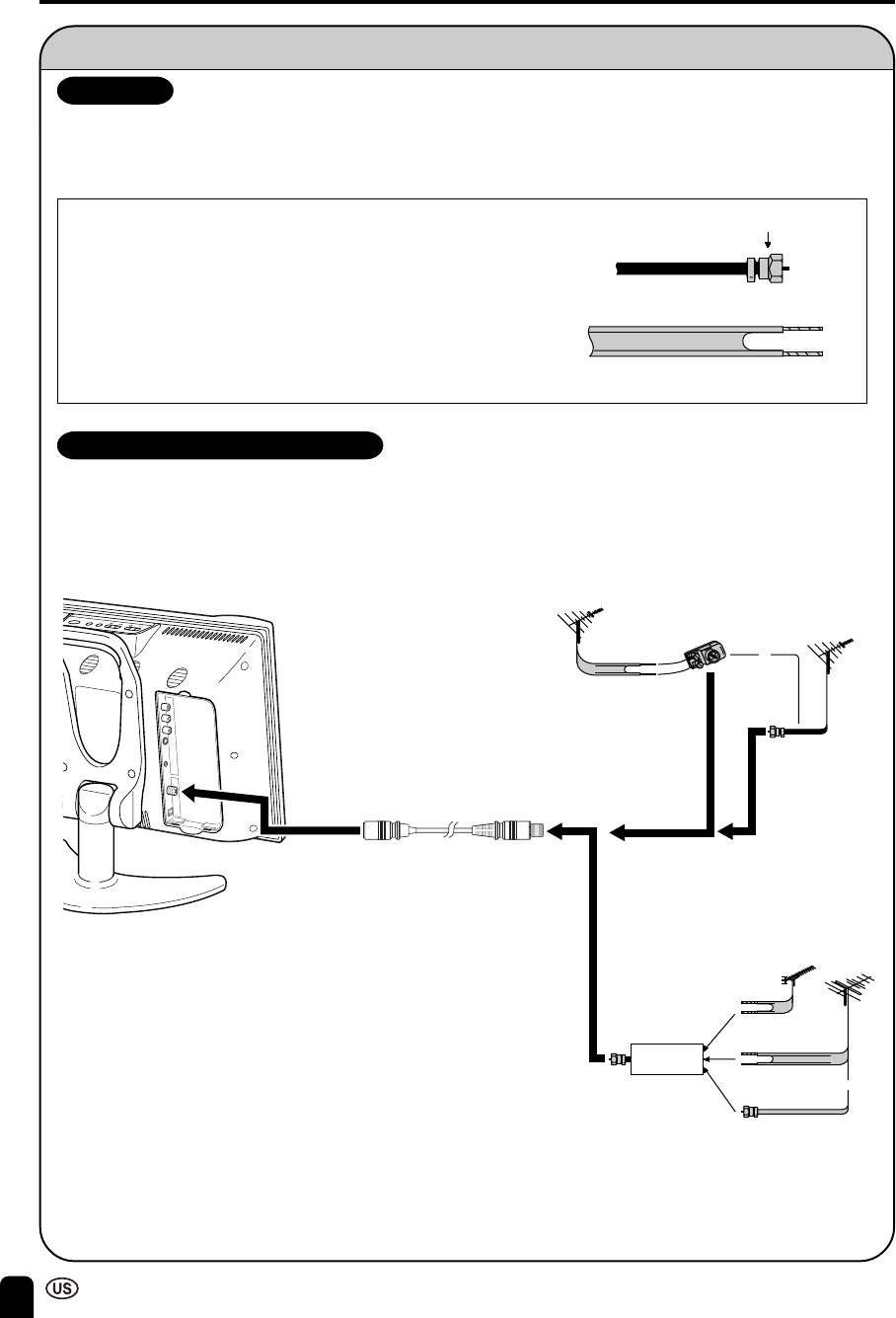 US