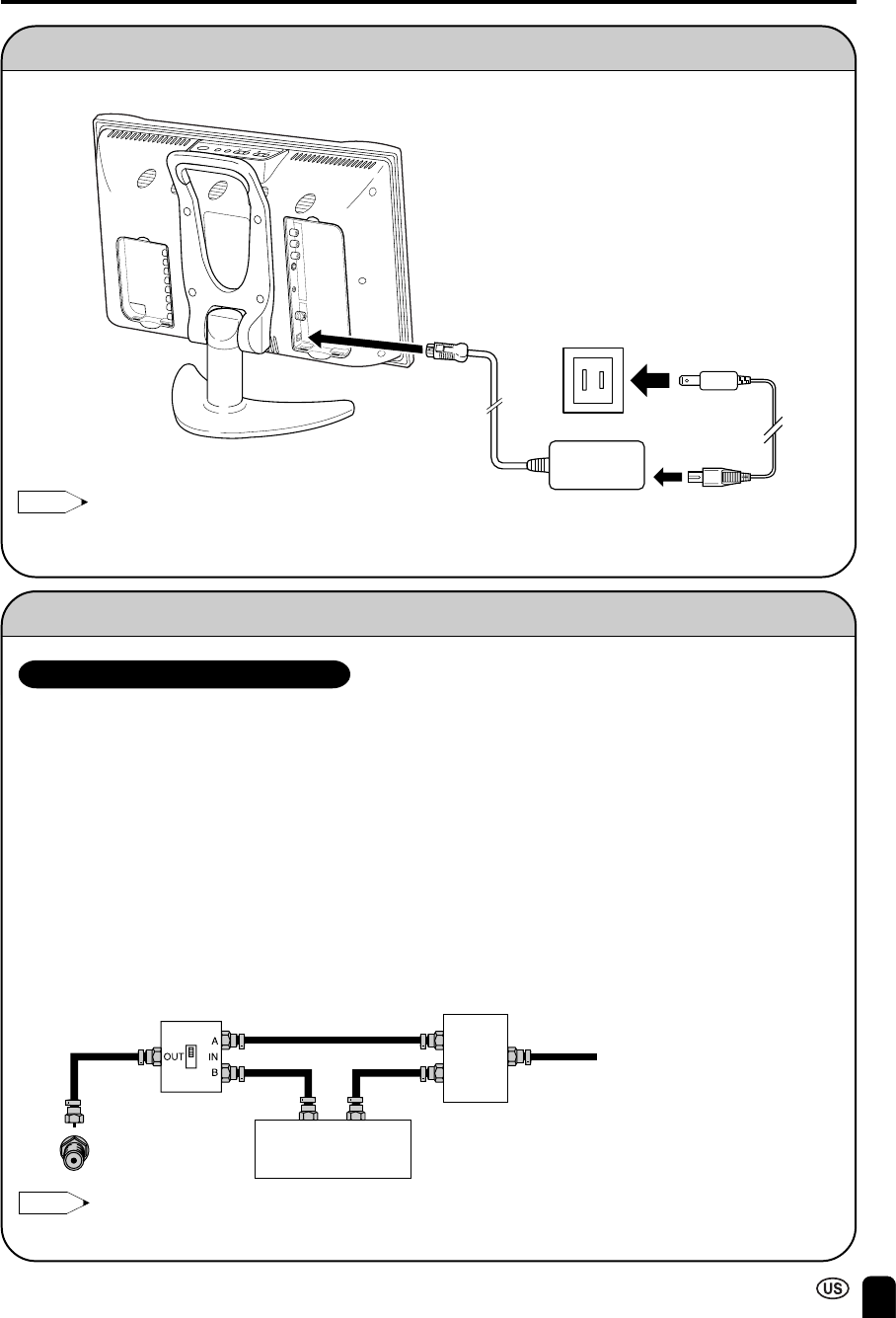 OUT
A
IN
B

US