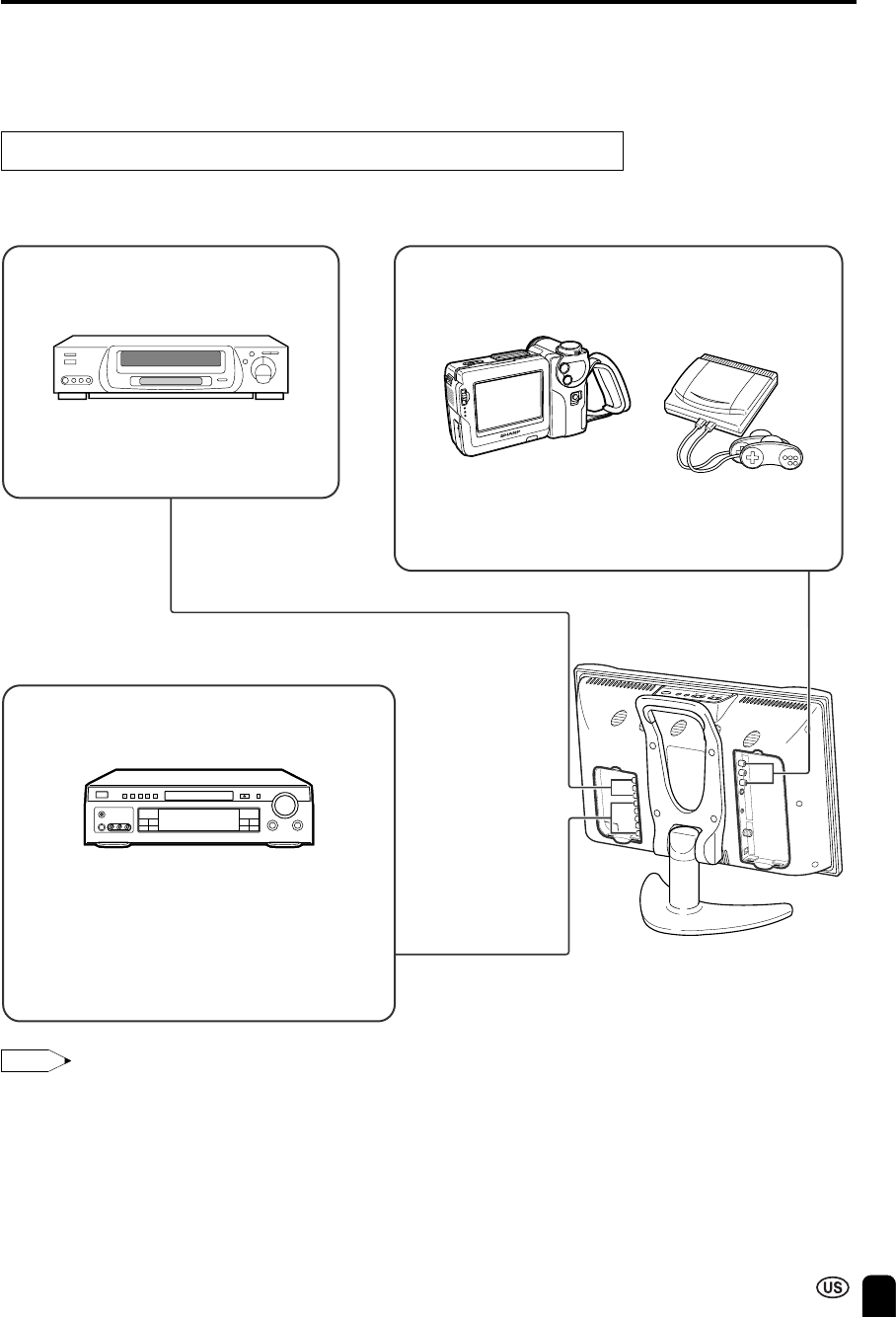 SHARP

US