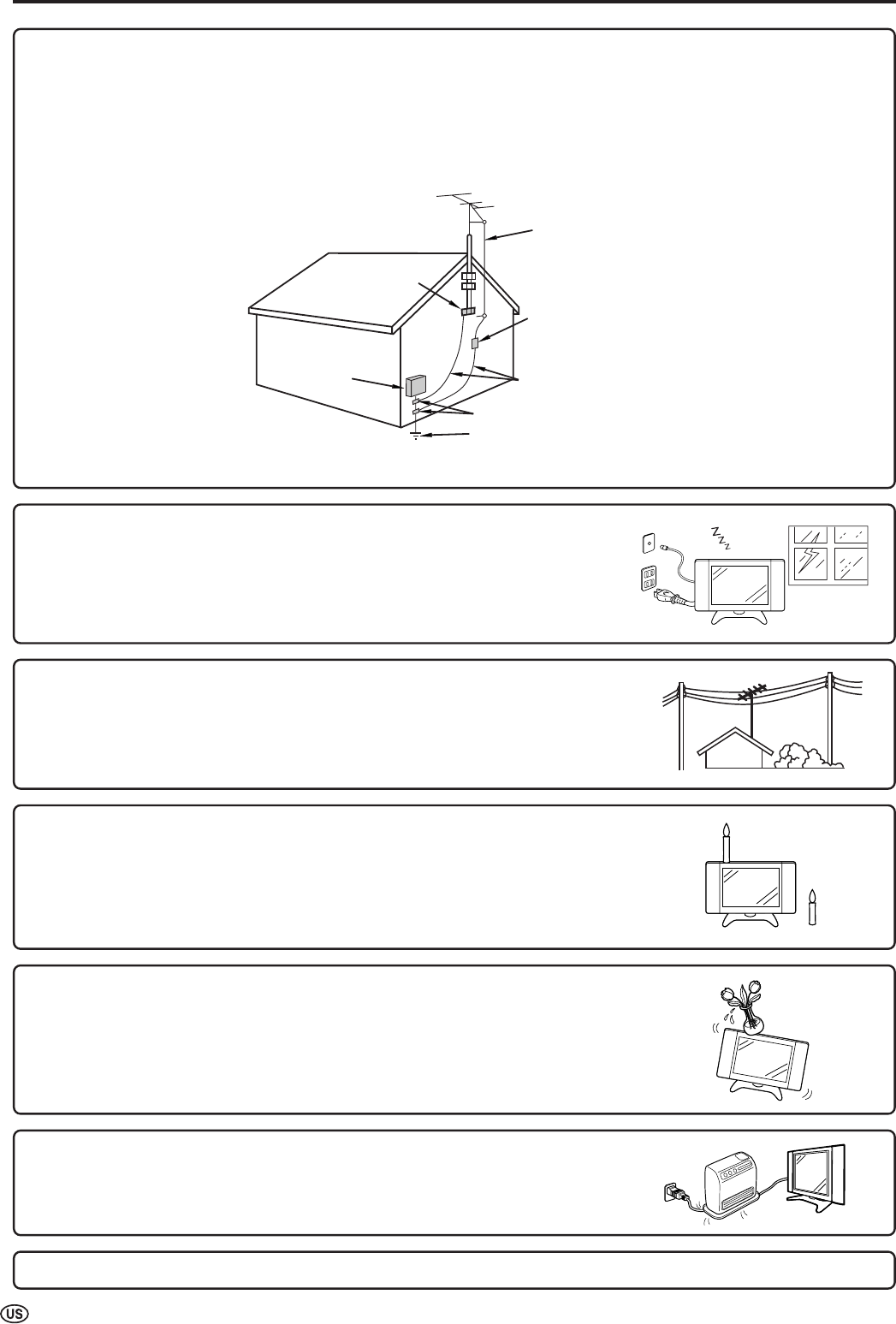 US