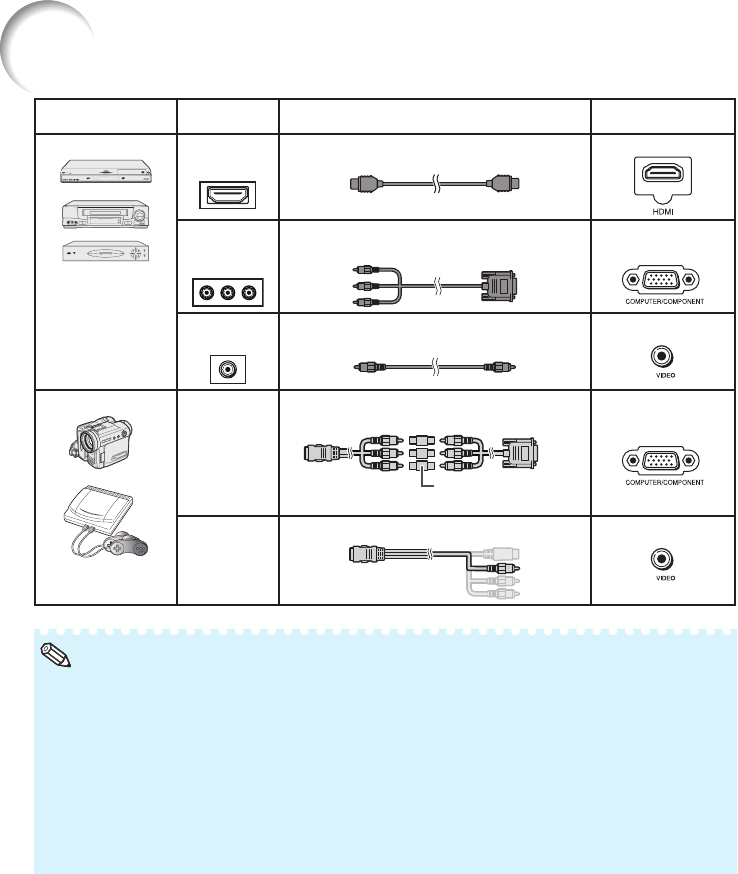 HDMI

COMPUTER/COMPONENT

VIDEO

COMPUTER/COMPONENT

VIDEO