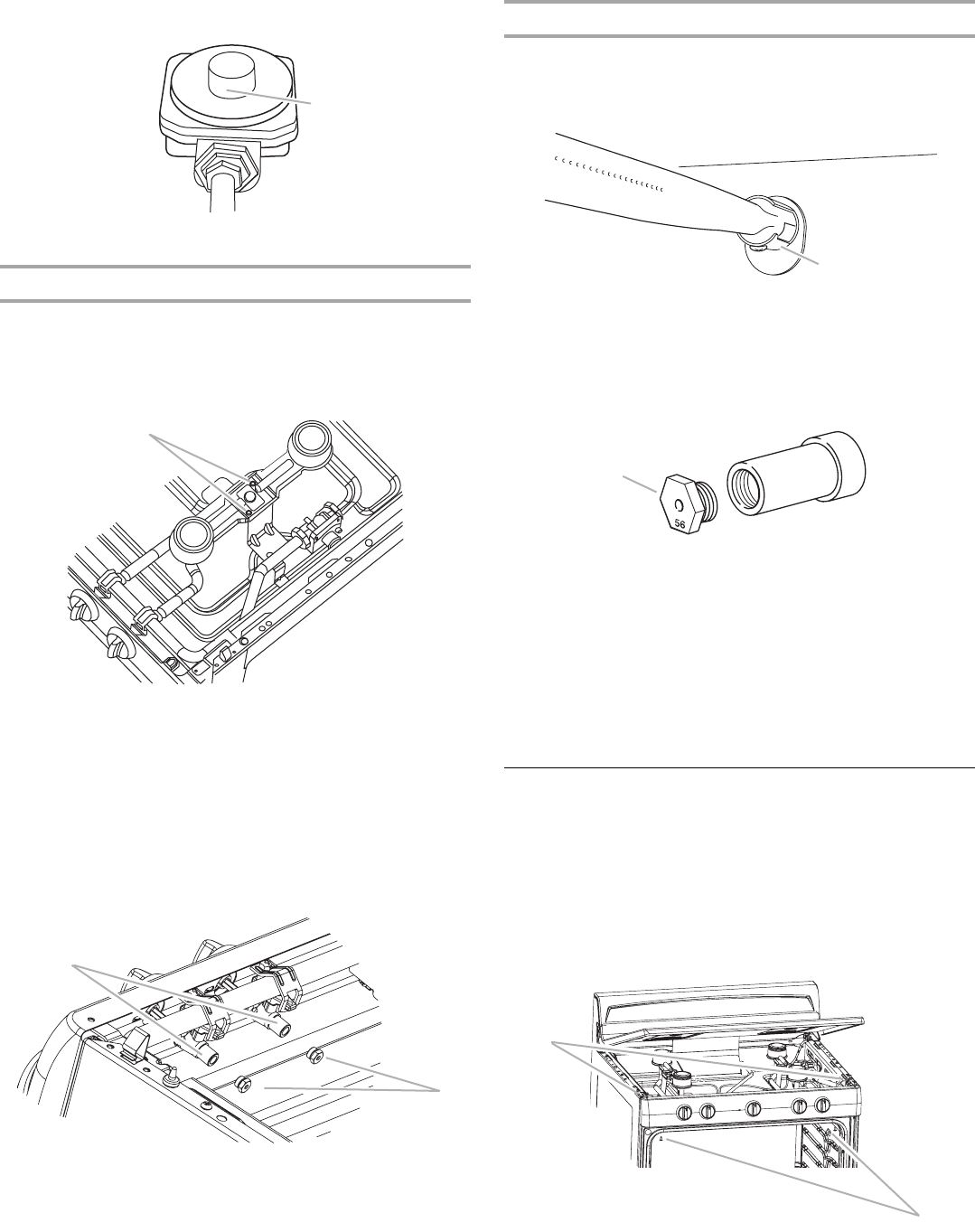 56