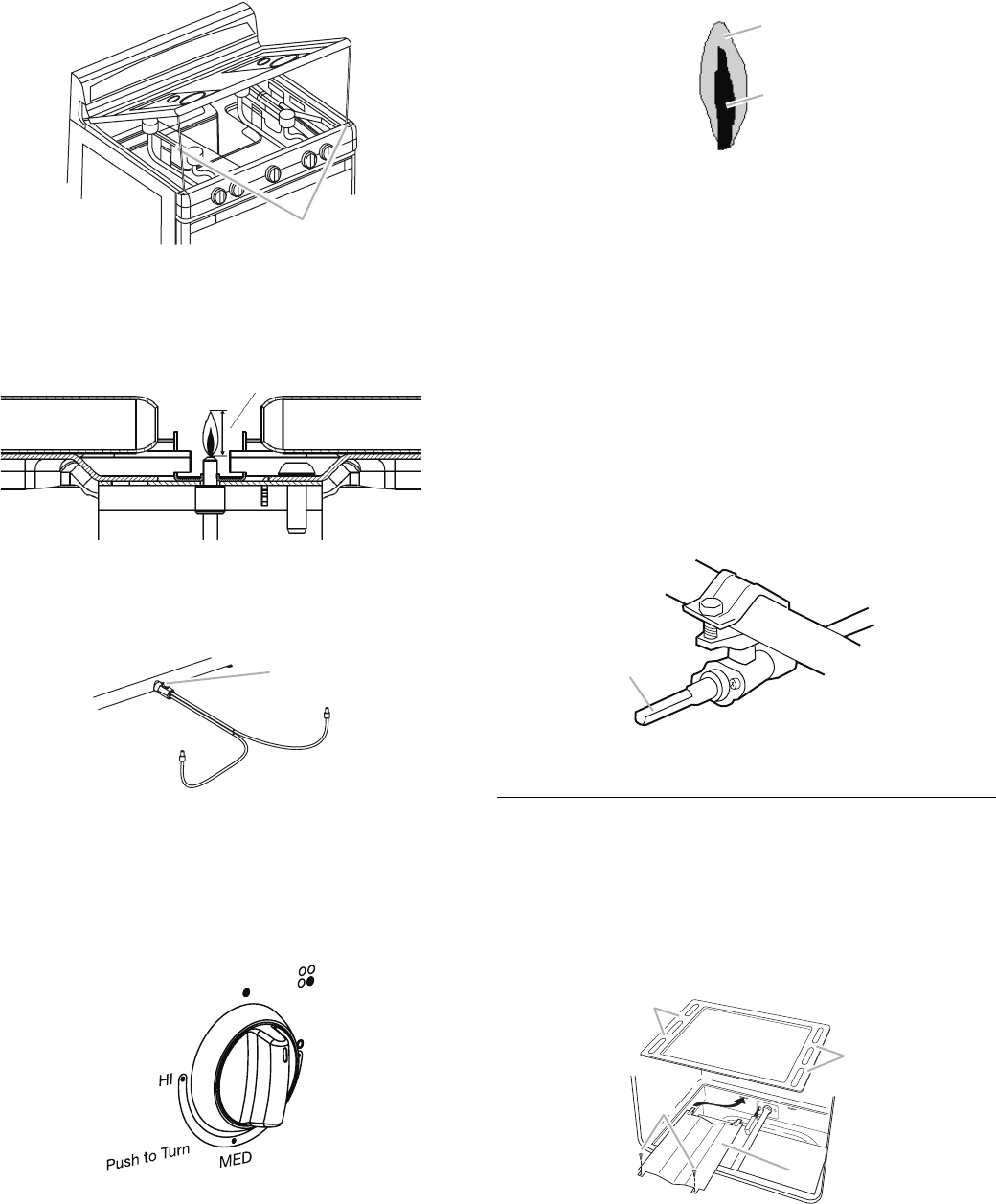 HI

Push to Turn

MED