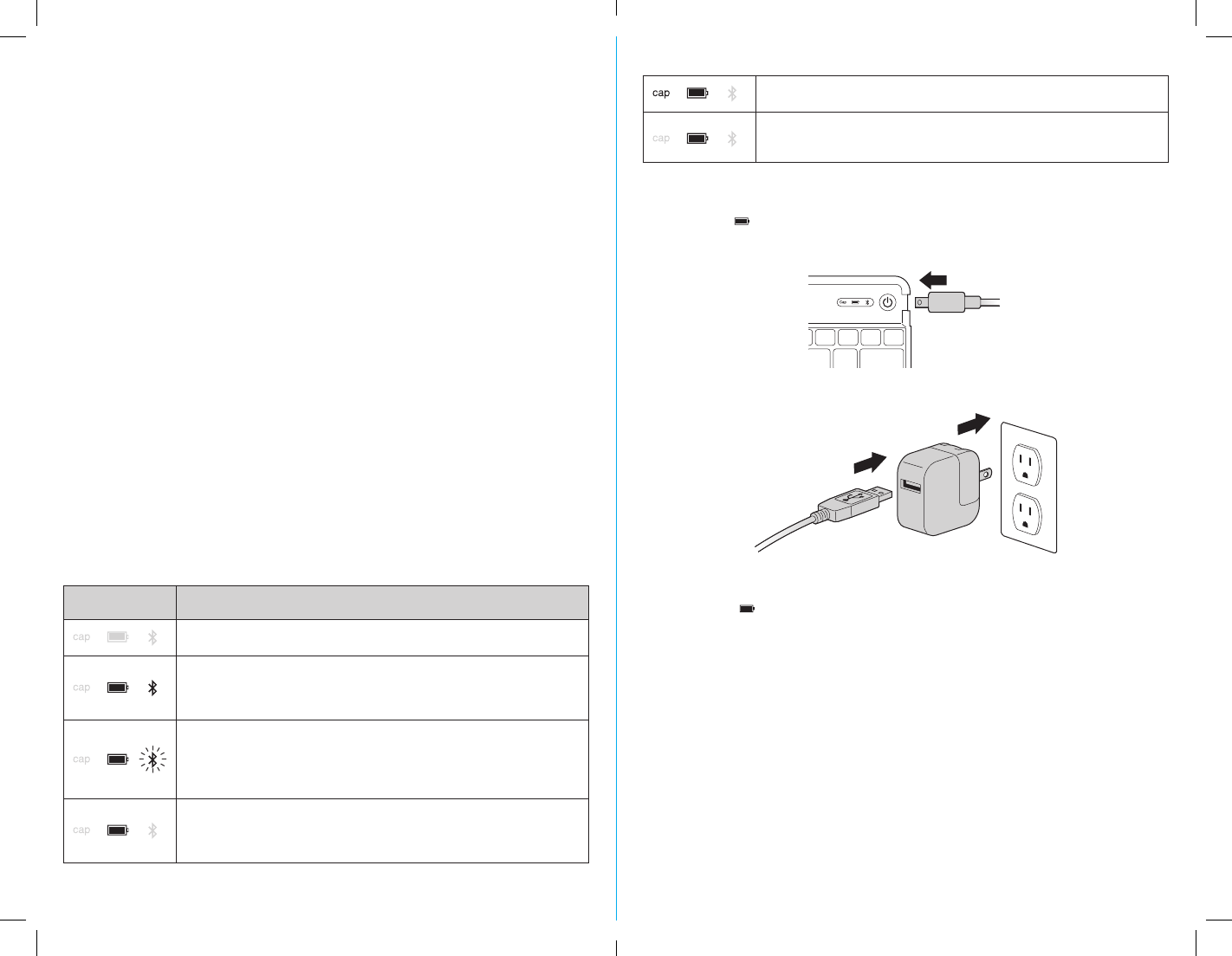 | | |
|---|---|
| cap | |
| cap | |
| cap | |
| cap | |

| | |
|---|---|
| cap | |
| cap | |

Cap